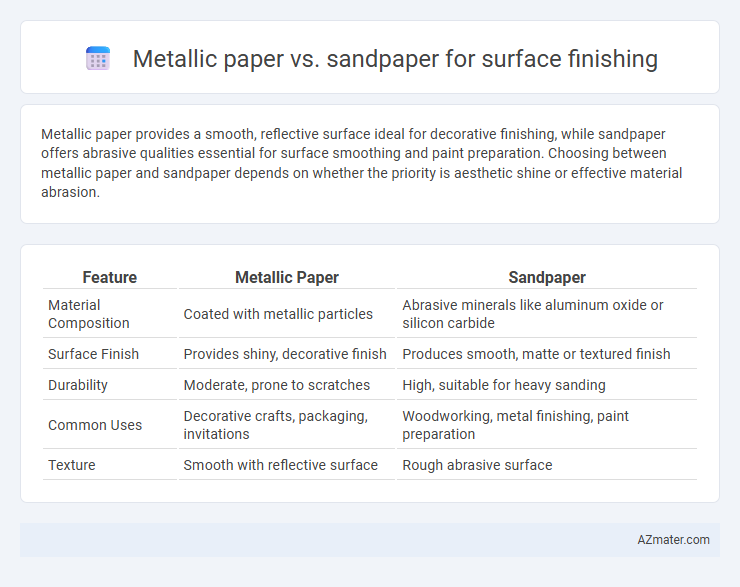 Metallic paper vs. sandpaper for surface finishing

Metallic paper provides a smooth, reflective surface ideal for decorative finishing, while sandpaper offers abrasive qualities essential for surface smoothing and paint preparation. Choosing between metallic paper and sandpaper depends on whether the priority is aesthetic shine or effective material abrasion.

| Feature | Metallic Paper | Sandpaper |
|---|---|---|
| Material Composition | Coated with metallic particles | Abrasive minerals like aluminum oxide or silicon carbide |
| Surface Finish | Provides shiny, decorative finish | Produces smooth, matte or textured finish |
| Durability | Moderate, prone to scratches | High, suitable for heavy sanding |
| Common Uses | Decorative crafts, packaging, invitations | Woodworking, metal finishing, paint preparation |
| Texture | Smooth with reflective surface | Rough abrasive surface |

AZmater.com