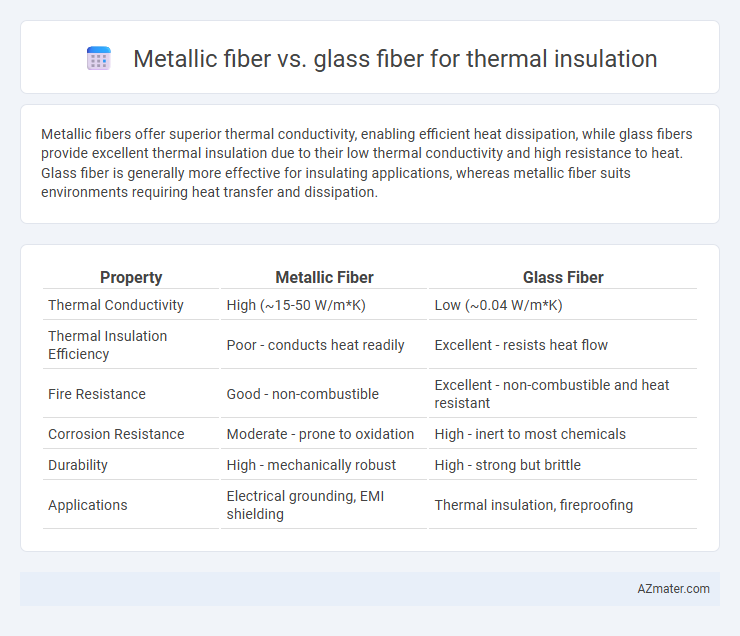 Metallic fiber vs. glass fiber for thermal insulation

Metallic fibers offer superior thermal conductivity, enabling efficient heat dissipation, while glass fibers provide excellent thermal insulation due to their low thermal conductivity and high resistance to heat. Glass fiber is generally more effective for insulating applications, whereas metallic fiber suits environments requiring heat transfer and dissipation.

| Property | Metallic Fiber | Glass Fiber |
|---|---|---|
| Thermal Conductivity | High (~15-50 W/m*K) | Low (~0.04 W/m*K) |
| Thermal Insulation Efficiency | Poor - conducts heat readily | Excellent - resists heat flow |
| Fire Resistance | Good - non-combustible | Excellent - non-combustible and heat resistant |
| Corrosion Resistance | Moderate - prone to oxidation | High - inert to most chemicals |
| Durability | High - mechanically robust | High - strong but brittle |
| Applications | Electrical grounding, EMI shielding | Thermal insulation, fireproofing |

AZmater.com