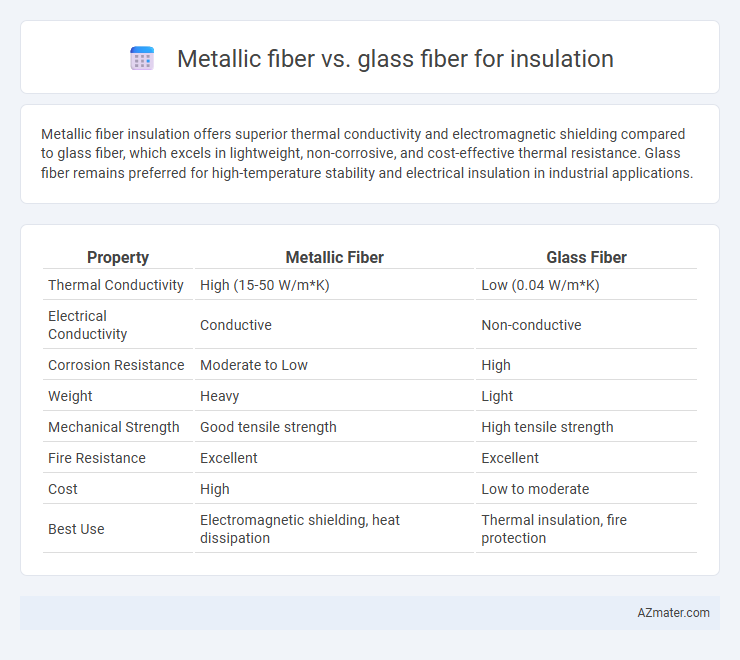 Metallic fiber vs. glass fiber for insulation

Metallic fiber insulation offers superior thermal conductivity and electromagnetic shielding compared to glass fiber, which excels in lightweight, non-corrosive, and cost-effective thermal resistance. Glass fiber remains preferred for high-temperature stability and electrical insulation in industrial applications.

| Property | Metallic Fiber | Glass Fiber |
|---|---|---|
| Thermal Conductivity | High (15-50 W/m*K) | Low (0.04 W/m*K) |
| Electrical Conductivity | Conductive | Non-conductive |
| Corrosion Resistance | Moderate to Low | High |
| Weight | Heavy | Light |
| Mechanical Strength | Good tensile strength | High tensile strength |
| Fire Resistance | Excellent | Excellent |
| Cost | High | Low to moderate |
| Best Use | Electromagnetic shielding, heat dissipation | Thermal insulation, fire protection |

AZmater.com