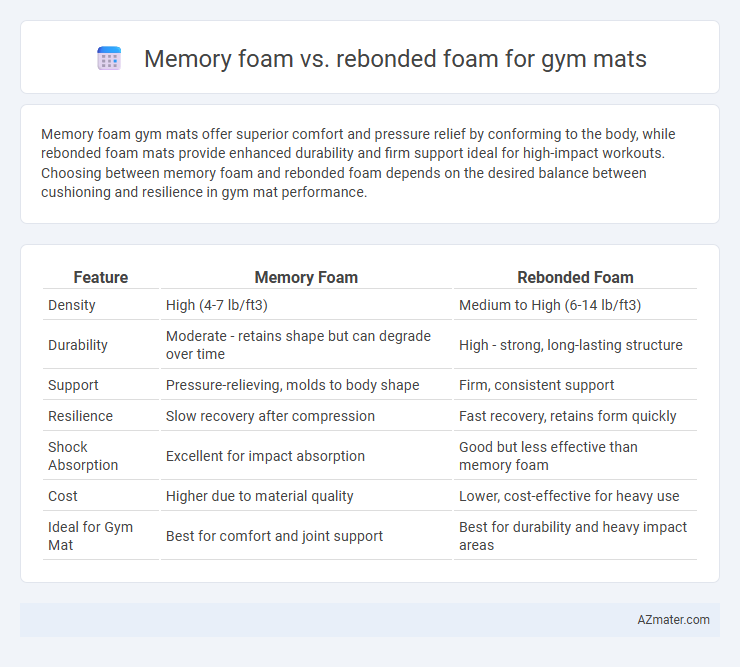 Memory foam vs. rebonded foam for gym mats

Memory foam gym mats offer superior comfort and pressure relief by conforming to the body, while rebonded foam mats provide enhanced durability and firm support ideal for high-impact workouts. Choosing between memory foam and rebonded foam depends on the desired balance between cushioning and resilience in gym mat performance.

| Feature | Memory Foam | Rebonded Foam |
|---|---|---|
| Density | High (4-7 lb/ft3) | Medium to High (6-14 lb/ft3) |
| Durability | Moderate - retains shape but can degrade over time | High - strong, long-lasting structure |
| Support | Pressure-relieving, molds to body shape | Firm, consistent support |
| Resilience | Slow recovery after compression | Fast recovery, retains form quickly |
| Shock Absorption | Excellent for impact absorption | Good but less effective than memory foam |
| Cost | Higher due to material quality | Lower, cost-effective for heavy use |
| Ideal for Gym Mat | Best for comfort and joint support | Best for durability and heavy impact areas |

AZmater.com