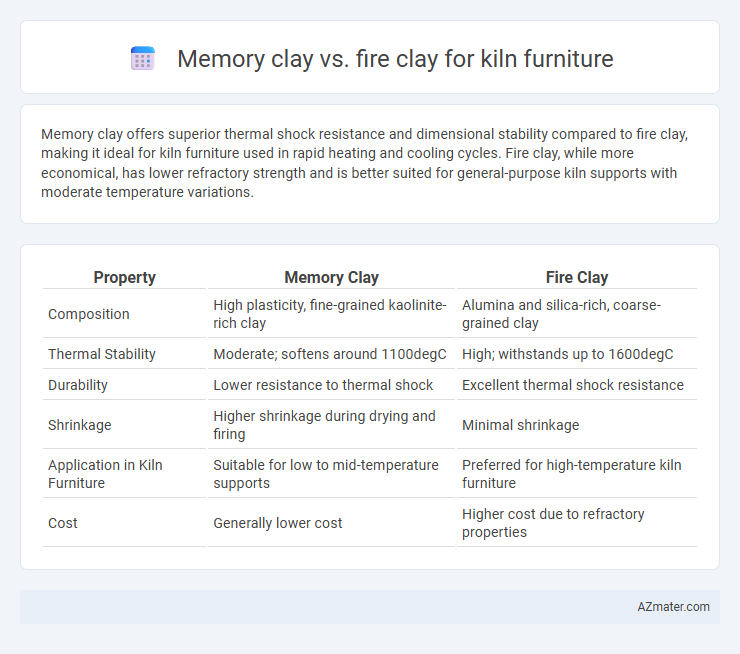 Memory clay vs. fire clay for kiln furniture

Memory clay offers superior thermal shock resistance and dimensional stability compared to fire clay, making it ideal for kiln furniture used in rapid heating and cooling cycles. Fire clay, while more economical, has lower refractory strength and is better suited for general-purpose kiln supports with moderate temperature variations.

| Property | Memory Clay | Fire Clay |
|---|---|---|
| Composition | High plasticity, fine-grained kaolinite-rich clay | Alumina and silica-rich, coarse-grained clay |
| Thermal Stability | Moderate; softens around 1100degC | High; withstands up to 1600degC |
| Durability | Lower resistance to thermal shock | Excellent thermal shock resistance |
| Shrinkage | Higher shrinkage during drying and firing | Minimal shrinkage |
| Application in Kiln Furniture | Suitable for low to mid-temperature supports | Preferred for high-temperature kiln furniture |
| Cost | Generally lower cost | Higher cost due to refractory properties |

AZmater.com