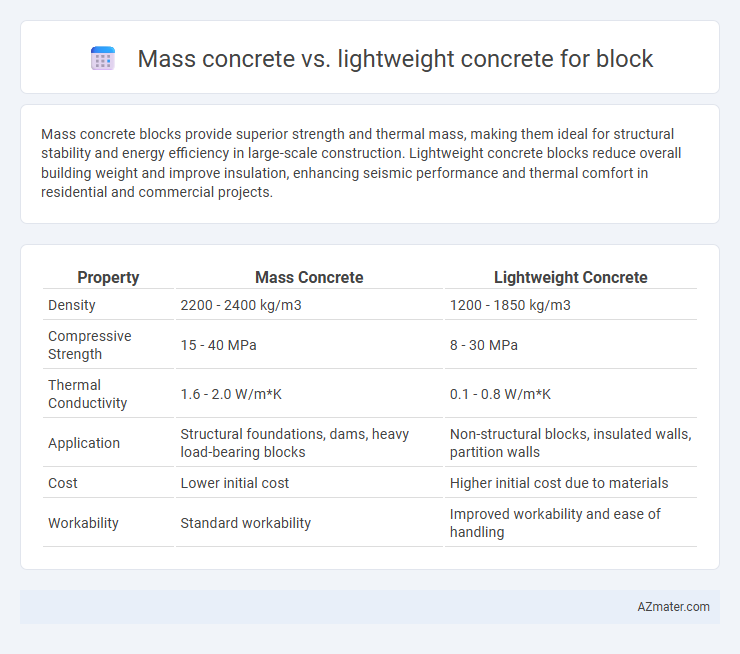 Mass concrete vs. lightweight concrete for block

Mass concrete blocks provide superior strength and thermal mass, making them ideal for structural stability and energy efficiency in large-scale construction. Lightweight concrete blocks reduce overall building weight and improve insulation, enhancing seismic performance and thermal comfort in residential and commercial projects.

| Property | Mass Concrete | Lightweight Concrete |
|---|---|---|
| Density | 2200 - 2400 kg/m3 | 1200 - 1850 kg/m3 |
| Compressive Strength | 15 - 40 MPa | 8 - 30 MPa |
| Thermal Conductivity | 1.6 - 2.0 W/m*K | 0.1 - 0.8 W/m*K |
| Application | Structural foundations, dams, heavy load-bearing blocks | Non-structural blocks, insulated walls, partition walls |
| Cost | Lower initial cost | Higher initial cost due to materials |
| Workability | Standard workability | Improved workability and ease of handling |

AZmater.com