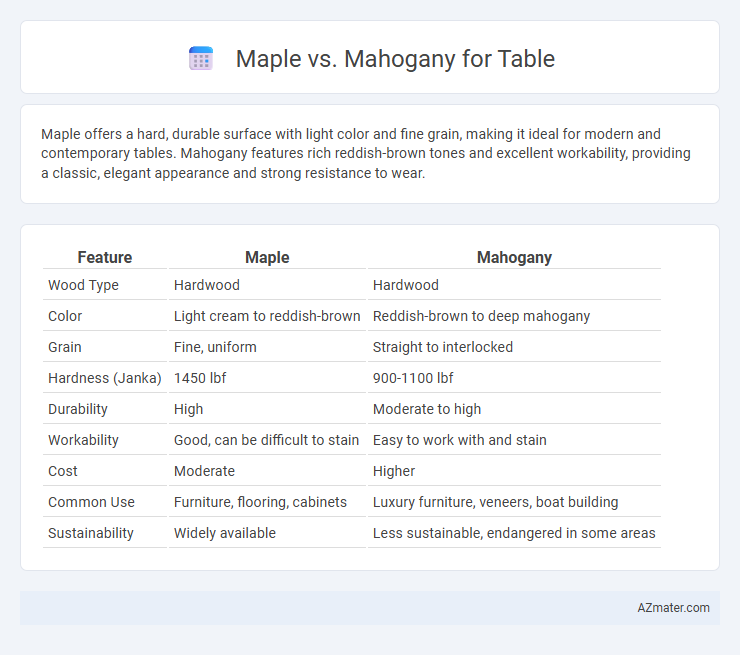 Maple vs. Mahogany for Table

Maple offers a hard, durable surface with light color and fine grain, making it ideal for modern and contemporary tables. Mahogany features rich reddish-brown tones and excellent workability, providing a classic, elegant appearance and strong resistance to wear.

| Feature | Maple | Mahogany |
|---|---|---|
| Wood Type | Hardwood | Hardwood |
| Color | Light cream to reddish-brown | Reddish-brown to deep mahogany |
| Grain | Fine, uniform | Straight to interlocked |
| Hardness (Janka) | 1450 lbf | 900-1100 lbf |
| Durability | High | Moderate to high |
| Workability | Good, can be difficult to stain | Easy to work with and stain |
| Cost | Moderate | Higher |
| Common Use | Furniture, flooring, cabinets | Luxury furniture, veneers, boat building |
| Sustainability | Widely available | Less sustainable, endangered in some areas |

AZmater.com