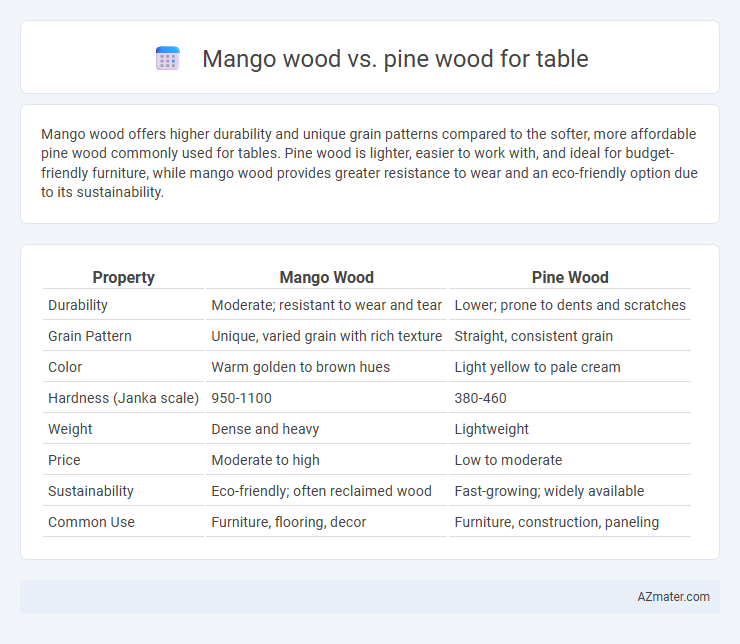 Mango wood vs. pine wood for table

Mango wood offers higher durability and unique grain patterns compared to the softer, more affordable pine wood commonly used for tables. Pine wood is lighter, easier to work with, and ideal for budget-friendly furniture, while mango wood provides greater resistance to wear and an eco-friendly option due to its sustainability.

| Property | Mango Wood | Pine Wood |
|---|---|---|
| Durability | Moderate; resistant to wear and tear | Lower; prone to dents and scratches |
| Grain Pattern | Unique, varied grain with rich texture | Straight, consistent grain |
| Color | Warm golden to brown hues | Light yellow to pale cream |
| Hardness (Janka scale) | 950-1100 | 380-460 |
| Weight | Dense and heavy | Lightweight |
| Price | Moderate to high | Low to moderate |
| Sustainability | Eco-friendly; often reclaimed wood | Fast-growing; widely available |
| Common Use | Furniture, flooring, decor | Furniture, construction, paneling |

AZmater.com