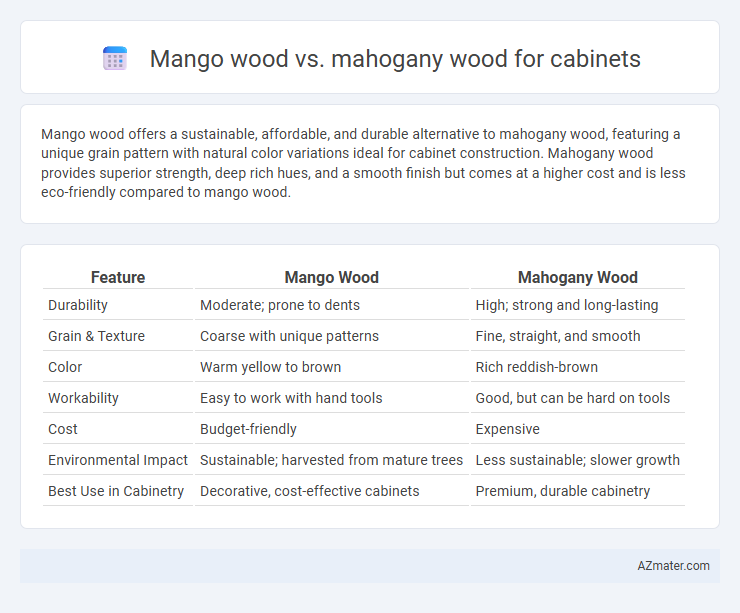 Mango wood vs. mahogany wood for cabinets

Mango wood offers a sustainable, affordable, and durable alternative to mahogany wood, featuring a unique grain pattern with natural color variations ideal for cabinet construction. Mahogany wood provides superior strength, deep rich hues, and a smooth finish but comes at a higher cost and is less eco-friendly compared to mango wood.

| Feature | Mango Wood | Mahogany Wood |
|---|---|---|
| Durability | Moderate; prone to dents | High; strong and long-lasting |
| Grain & Texture | Coarse with unique patterns | Fine, straight, and smooth |
| Color | Warm yellow to brown | Rich reddish-brown |
| Workability | Easy to work with hand tools | Good, but can be hard on tools |
| Cost | Budget-friendly | Expensive |
| Environmental Impact | Sustainable; harvested from mature trees | Less sustainable; slower growth |
| Best Use in Cabinetry | Decorative, cost-effective cabinets | Premium, durable cabinetry |

AZmater.com