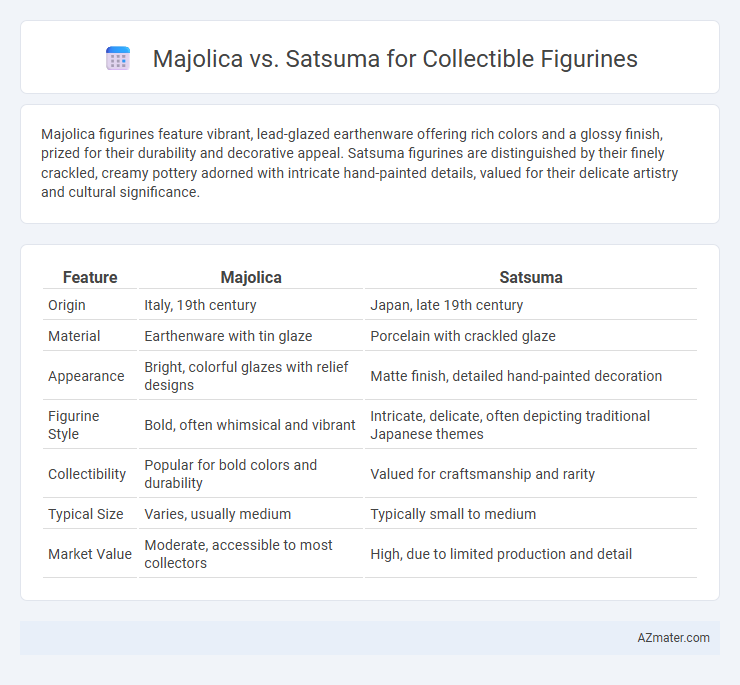 Majolica vs. Satsuma for Collectible Figurines

Majolica figurines feature vibrant, lead-glazed earthenware offering rich colors and a glossy finish, prized for their durability and decorative appeal. Satsuma figurines are distinguished by their finely crackled, creamy pottery adorned with intricate hand-painted details, valued for their delicate artistry and cultural significance.

| Feature | Majolica | Satsuma |
|---|---|---|
| Origin | Italy, 19th century | Japan, late 19th century |
| Material | Earthenware with tin glaze | Porcelain with crackled glaze |
| Appearance | Bright, colorful glazes with relief designs | Matte finish, detailed hand-painted decoration |
| Figurine Style | Bold, often whimsical and vibrant | Intricate, delicate, often depicting traditional Japanese themes |
| Collectibility | Popular for bold colors and durability | Valued for craftsmanship and rarity |
| Typical Size | Varies, usually medium | Typically small to medium |
| Market Value | Moderate, accessible to most collectors | High, due to limited production and detail |

AZmater.com