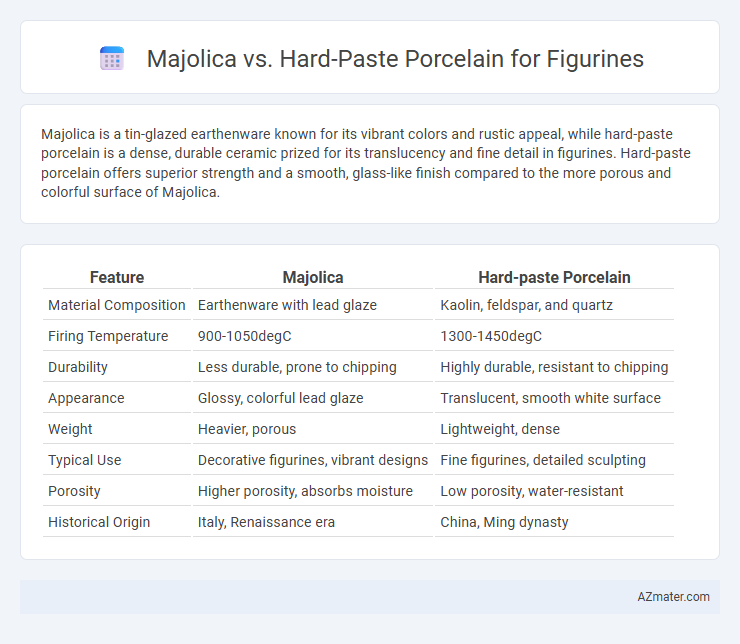 Majolica vs. Hard-Paste Porcelain for Figurines

Majolica is a tin-glazed earthenware known for its vibrant colors and rustic appeal, while hard-paste porcelain is a dense, durable ceramic prized for its translucency and fine detail in figurines. Hard-paste porcelain offers superior strength and a smooth, glass-like finish compared to the more porous and colorful surface of Majolica.

| Feature | Majolica | Hard-paste Porcelain |
|---|---|---|
| Material Composition | Earthenware with lead glaze | Kaolin, feldspar, and quartz |
| Firing Temperature | 900-1050degC | 1300-1450degC |
| Durability | Less durable, prone to chipping | Highly durable, resistant to chipping |
| Appearance | Glossy, colorful lead glaze | Translucent, smooth white surface |
| Weight | Heavier, porous | Lightweight, dense |
| Typical Use | Decorative figurines, vibrant designs | Fine figurines, detailed sculpting |
| Porosity | Higher porosity, absorbs moisture | Low porosity, water-resistant |
| Historical Origin | Italy, Renaissance era | China, Ming dynasty |

AZmater.com