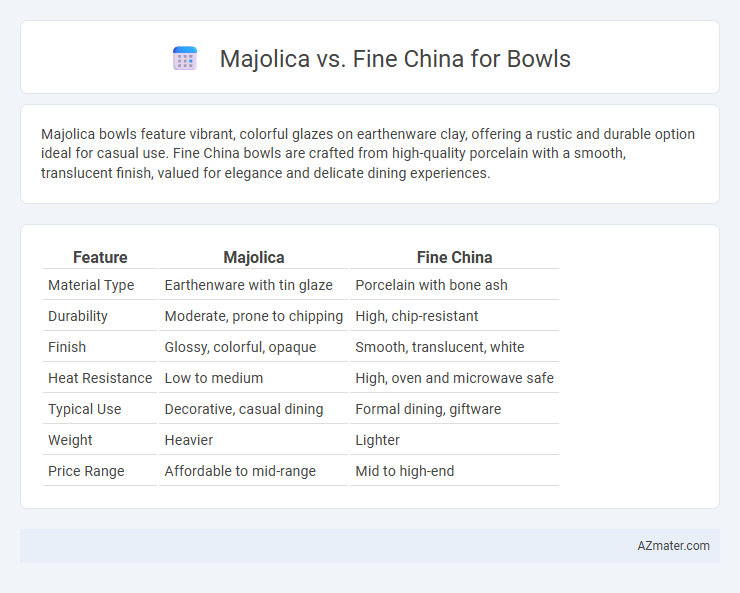 Majolica vs. Fine China for Bowls

Majolica bowls feature vibrant, colorful glazes on earthenware clay, offering a rustic and durable option ideal for casual use. Fine China bowls are crafted from high-quality porcelain with a smooth, translucent finish, valued for elegance and delicate dining experiences.

| Feature | Majolica | Fine China |
|---|---|---|
| Material Type | Earthenware with tin glaze | Porcelain with bone ash |
| Durability | Moderate, prone to chipping | High, chip-resistant |
| Finish | Glossy, colorful, opaque | Smooth, translucent, white |
| Heat Resistance | Low to medium | High, oven and microwave safe |
| Typical Use | Decorative, casual dining | Formal dining, giftware |
| Weight | Heavier | Lighter |
| Price Range | Affordable to mid-range | Mid to high-end |

AZmater.com