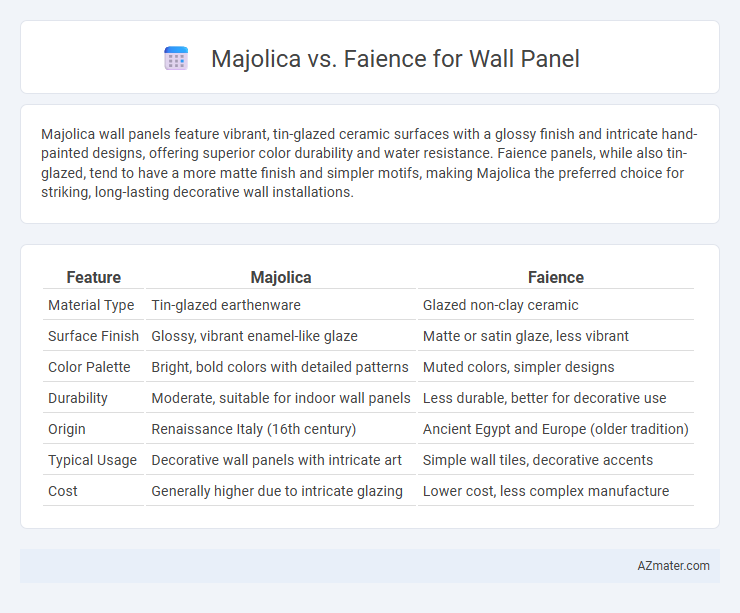 Majolica vs. Faience for Wall Panel

Majolica wall panels feature vibrant, tin-glazed ceramic surfaces with a glossy finish and intricate hand-painted designs, offering superior color durability and water resistance. Faience panels, while also tin-glazed, tend to have a more matte finish and simpler motifs, making Majolica the preferred choice for striking, long-lasting decorative wall installations.

| Feature | Majolica | Faience |
|---|---|---|
| Material Type | Tin-glazed earthenware | Glazed non-clay ceramic |
| Surface Finish | Glossy, vibrant enamel-like glaze | Matte or satin glaze, less vibrant |
| Color Palette | Bright, bold colors with detailed patterns | Muted colors, simpler designs |
| Durability | Moderate, suitable for indoor wall panels | Less durable, better for decorative use |
| Origin | Renaissance Italy (16th century) | Ancient Egypt and Europe (older tradition) |
| Typical Usage | Decorative wall panels with intricate art | Simple wall tiles, decorative accents |
| Cost | Generally higher due to intricate glazing | Lower cost, less complex manufacture |

AZmater.com