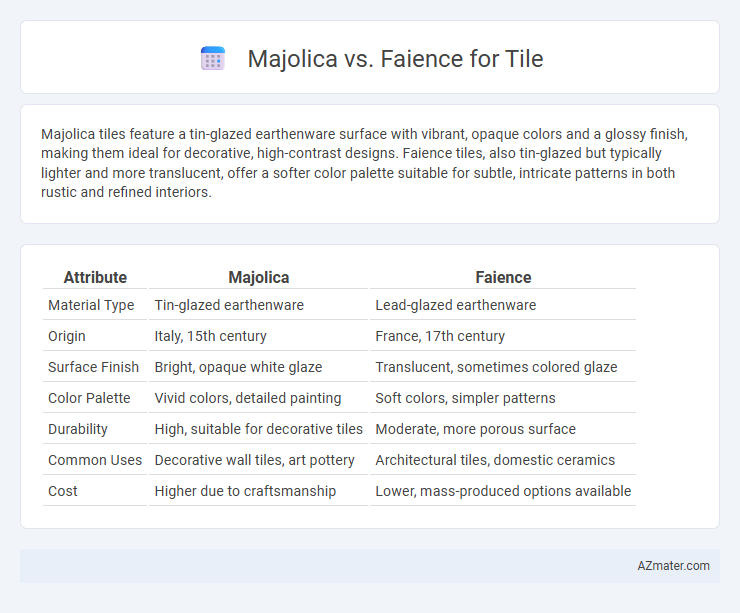 Majolica vs. Faience for Tile

Majolica tiles feature a tin-glazed earthenware surface with vibrant, opaque colors and a glossy finish, making them ideal for decorative, high-contrast designs. Faience tiles, also tin-glazed but typically lighter and more translucent, offer a softer color palette suitable for subtle, intricate patterns in both rustic and refined interiors.

| Attribute | Majolica | Faience |
|---|---|---|
| Material Type | Tin-glazed earthenware | Lead-glazed earthenware |
| Origin | Italy, 15th century | France, 17th century |
| Surface Finish | Bright, opaque white glaze | Translucent, sometimes colored glaze |
| Color Palette | Vivid colors, detailed painting | Soft colors, simpler patterns |
| Durability | High, suitable for decorative tiles | Moderate, more porous surface |
| Common Uses | Decorative wall tiles, art pottery | Architectural tiles, domestic ceramics |
| Cost | Higher due to craftsmanship | Lower, mass-produced options available |

AZmater.com