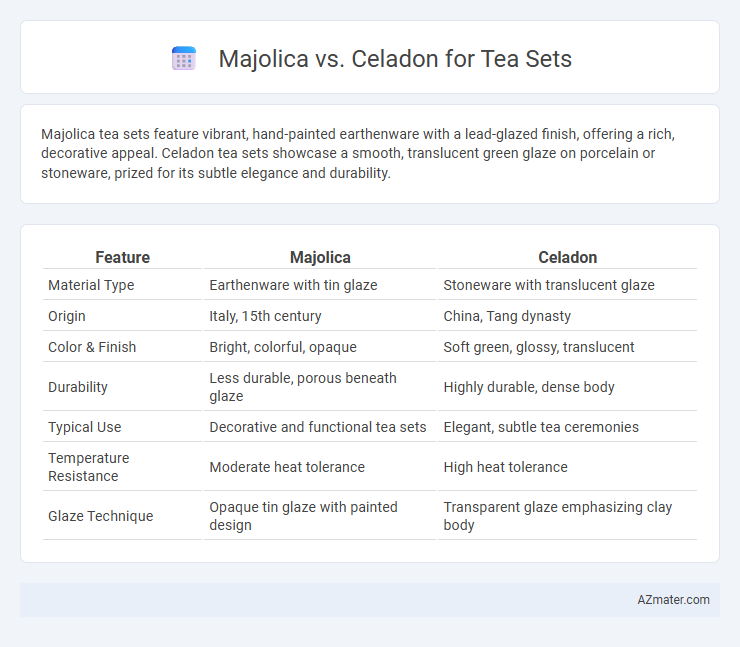 Majolica vs. Celadon for Tea Sets

Majolica tea sets feature vibrant, hand-painted earthenware with a lead-glazed finish, offering a rich, decorative appeal. Celadon tea sets showcase a smooth, translucent green glaze on porcelain or stoneware, prized for its subtle elegance and durability.

| Feature | Majolica | Celadon |
|---|---|---|
| Material Type | Earthenware with tin glaze | Stoneware with translucent glaze |
| Origin | Italy, 15th century | China, Tang dynasty |
| Color & Finish | Bright, colorful, opaque | Soft green, glossy, translucent |
| Durability | Less durable, porous beneath glaze | Highly durable, dense body |
| Typical Use | Decorative and functional tea sets | Elegant, subtle tea ceremonies |
| Temperature Resistance | Moderate heat tolerance | High heat tolerance |
| Glaze Technique | Opaque tin glaze with painted design | Transparent glaze emphasizing clay body |

AZmater.com