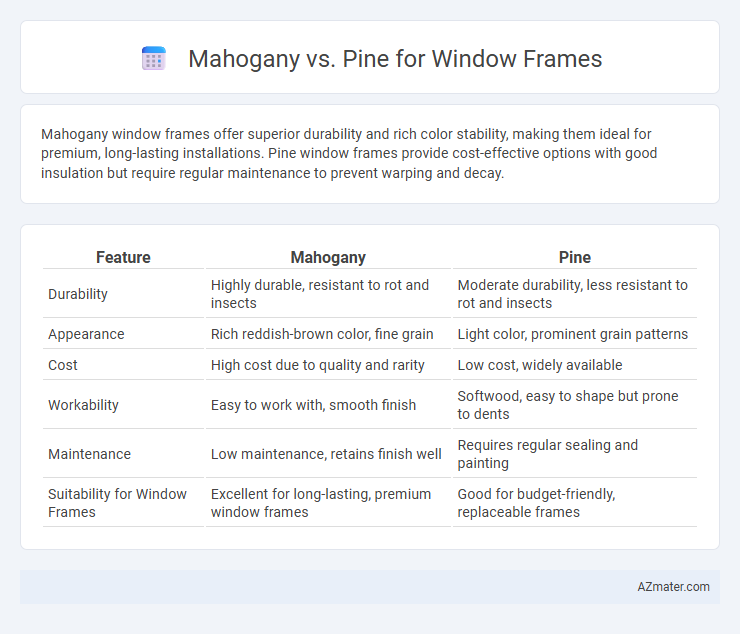 Mahogany vs. Pine for Window Frames

Mahogany window frames offer superior durability and rich color stability, making them ideal for premium, long-lasting installations. Pine window frames provide cost-effective options with good insulation but require regular maintenance to prevent warping and decay.

| Feature | Mahogany | Pine |
|---|---|---|
| Durability | Highly durable, resistant to rot and insects | Moderate durability, less resistant to rot and insects |
| Appearance | Rich reddish-brown color, fine grain | Light color, prominent grain patterns |
| Cost | High cost due to quality and rarity | Low cost, widely available |
| Workability | Easy to work with, smooth finish | Softwood, easy to shape but prone to dents |
| Maintenance | Low maintenance, retains finish well | Requires regular sealing and painting |
| Suitability for Window Frames | Excellent for long-lasting, premium window frames | Good for budget-friendly, replaceable frames |

AZmater.com