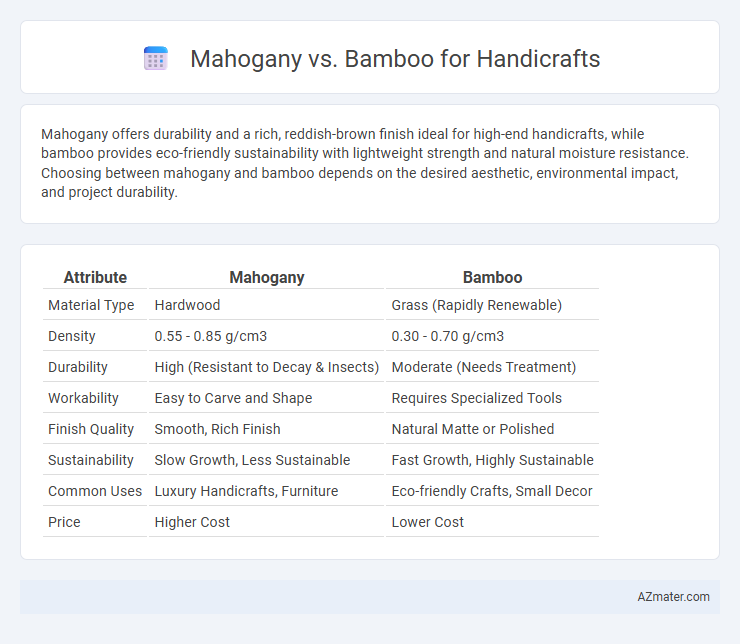 Mahogany vs. Bamboo for Handicrafts

Mahogany offers durability and a rich, reddish-brown finish ideal for high-end handicrafts, while bamboo provides eco-friendly sustainability with lightweight strength and natural moisture resistance. Choosing between mahogany and bamboo depends on the desired aesthetic, environmental impact, and project durability.

| Attribute | Mahogany | Bamboo |
|---|---|---|
| Material Type | Hardwood | Grass (Rapidly Renewable) |
| Density | 0.55 - 0.85 g/cm3 | 0.30 - 0.70 g/cm3 |
| Durability | High (Resistant to Decay & Insects) | Moderate (Needs Treatment) |
| Workability | Easy to Carve and Shape | Requires Specialized Tools |
| Finish Quality | Smooth, Rich Finish | Natural Matte or Polished |
| Sustainability | Slow Growth, Less Sustainable | Fast Growth, Highly Sustainable |
| Common Uses | Luxury Handicrafts, Furniture | Eco-friendly Crafts, Small Decor |
| Price | Higher Cost | Lower Cost |

AZmater.com