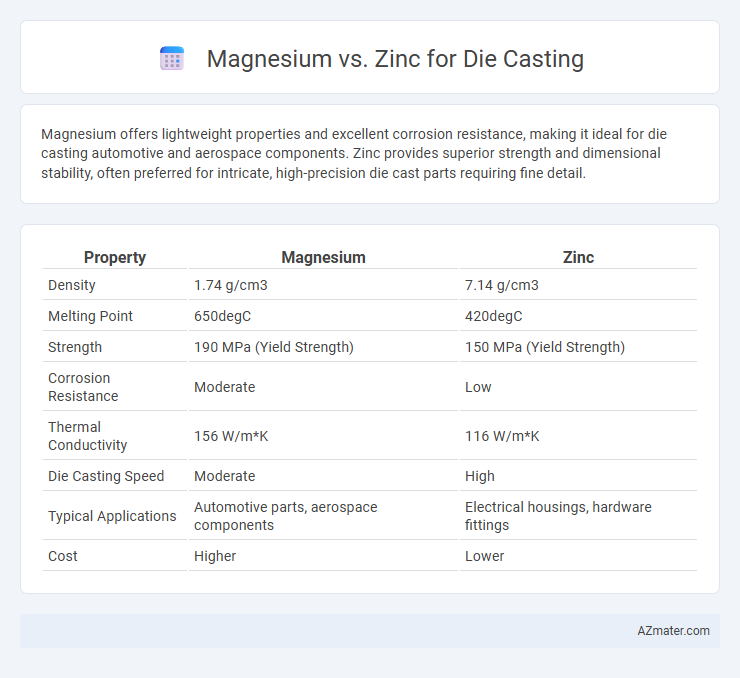 Magnesium vs. Zinc for Die Casting

Magnesium offers lightweight properties and excellent corrosion resistance, making it ideal for die casting automotive and aerospace components. Zinc provides superior strength and dimensional stability, often preferred for intricate, high-precision die cast parts requiring fine detail.

| Property | Magnesium | Zinc |
|---|---|---|
| Density | 1.74 g/cm3 | 7.14 g/cm3 |
| Melting Point | 650degC | 420degC |
| Strength | 190 MPa (Yield Strength) | 150 MPa (Yield Strength) |
| Corrosion Resistance | Moderate | Low |
| Thermal Conductivity | 156 W/m*K | 116 W/m*K |
| Die Casting Speed | Moderate | High |
| Typical Applications | Automotive parts, aerospace components | Electrical housings, hardware fittings |
| Cost | Higher | Lower |

AZmater.com