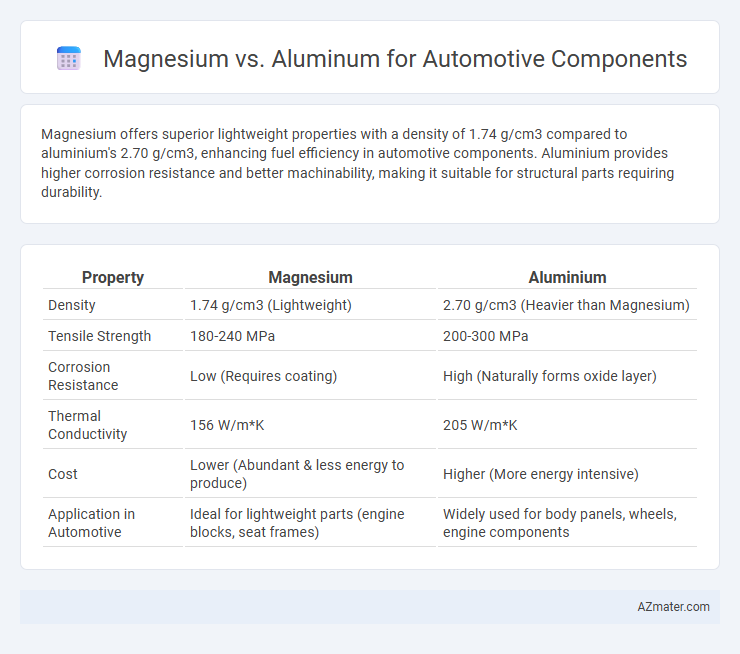 Magnesium vs. Aluminum for Automotive Components

Magnesium offers superior lightweight properties with a density of 1.74 g/cm3 compared to aluminium's 2.70 g/cm3, enhancing fuel efficiency in automotive components. Aluminium provides higher corrosion resistance and better machinability, making it suitable for structural parts requiring durability.

| Property | Magnesium | Aluminium |
|---|---|---|
| Density | 1.74 g/cm3 (Lightweight) | 2.70 g/cm3 (Heavier than Magnesium) |
| Tensile Strength | 180-240 MPa | 200-300 MPa |
| Corrosion Resistance | Low (Requires coating) | High (Naturally forms oxide layer) |
| Thermal Conductivity | 156 W/m*K | 205 W/m*K |
| Cost | Lower (Abundant & less energy to produce) | Higher (More energy intensive) |
| Application in Automotive | Ideal for lightweight parts (engine blocks, seat frames) | Widely used for body panels, wheels, engine components |

AZmater.com