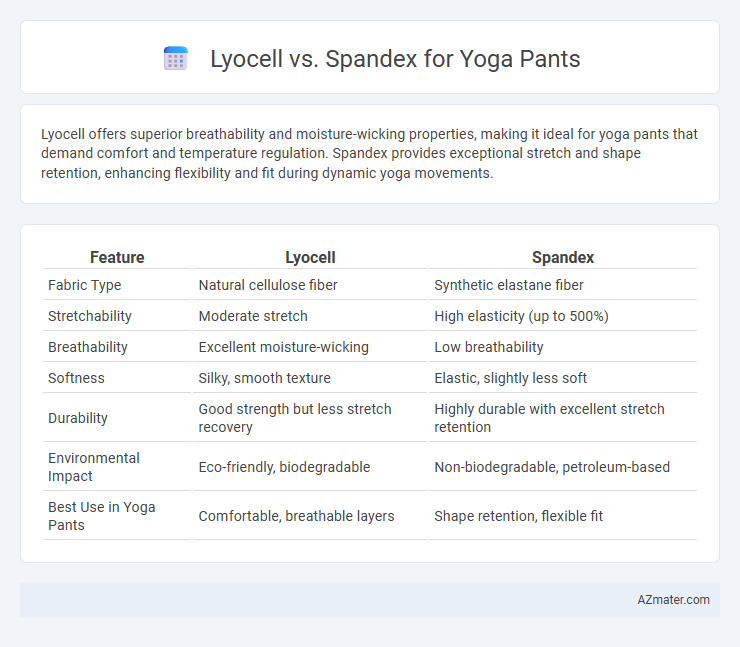 Lyocell vs. Spandex for Yoga Pants

Lyocell offers superior breathability and moisture-wicking properties, making it ideal for yoga pants that demand comfort and temperature regulation. Spandex provides exceptional stretch and shape retention, enhancing flexibility and fit during dynamic yoga movements.

| Feature | Lyocell | Spandex |
|---|---|---|
| Fabric Type | Natural cellulose fiber | Synthetic elastane fiber |
| Stretchability | Moderate stretch | High elasticity (up to 500%) |
| Breathability | Excellent moisture-wicking | Low breathability |
| Softness | Silky, smooth texture | Elastic, slightly less soft |
| Durability | Good strength but less stretch recovery | Highly durable with excellent stretch retention |
| Environmental Impact | Eco-friendly, biodegradable | Non-biodegradable, petroleum-based |
| Best Use in Yoga Pants | Comfortable, breathable layers | Shape retention, flexible fit |

AZmater.com