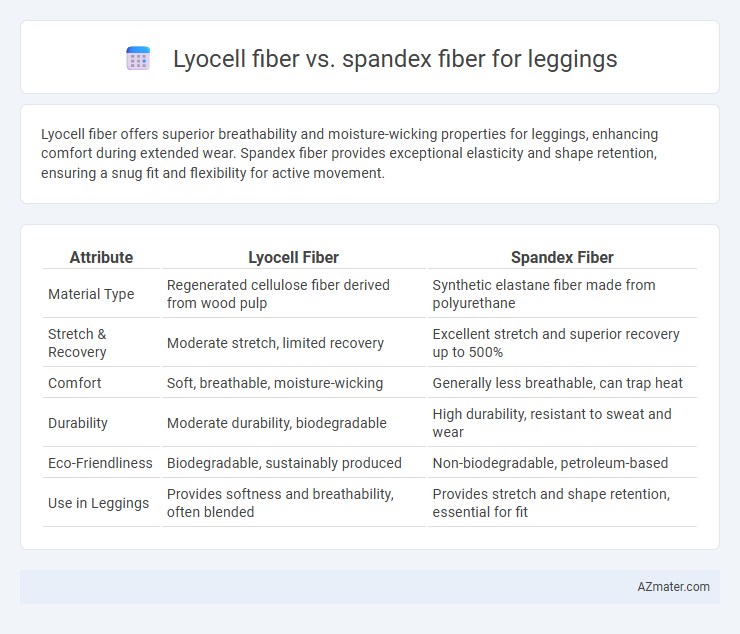 Lyocell fiber vs. spandex fiber for leggings

Lyocell fiber offers superior breathability and moisture-wicking properties for leggings, enhancing comfort during extended wear. Spandex fiber provides exceptional elasticity and shape retention, ensuring a snug fit and flexibility for active movement.

| Attribute | Lyocell Fiber | Spandex Fiber |
|---|---|---|
| Material Type | Regenerated cellulose fiber derived from wood pulp | Synthetic elastane fiber made from polyurethane |
| Stretch & Recovery | Moderate stretch, limited recovery | Excellent stretch and superior recovery up to 500% |
| Comfort | Soft, breathable, moisture-wicking | Generally less breathable, can trap heat |
| Durability | Moderate durability, biodegradable | High durability, resistant to sweat and wear |
| Eco-Friendliness | Biodegradable, sustainably produced | Non-biodegradable, petroleum-based |
| Use in Leggings | Provides softness and breathability, often blended | Provides stretch and shape retention, essential for fit |

AZmater.com