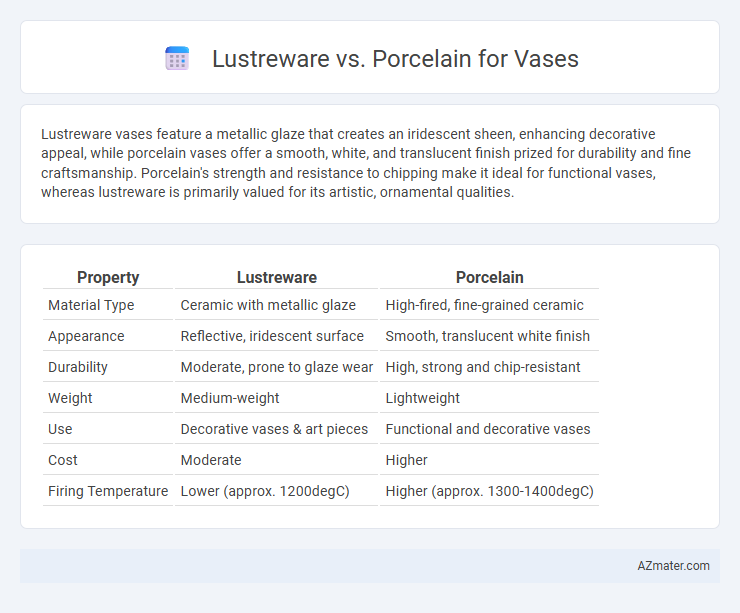 Lustreware vs. Porcelain for Vases

Lustreware vases feature a metallic glaze that creates an iridescent sheen, enhancing decorative appeal, while porcelain vases offer a smooth, white, and translucent finish prized for durability and fine craftsmanship. Porcelain's strength and resistance to chipping make it ideal for functional vases, whereas lustreware is primarily valued for its artistic, ornamental qualities.

| Property | Lustreware | Porcelain |
|---|---|---|
| Material Type | Ceramic with metallic glaze | High-fired, fine-grained ceramic |
| Appearance | Reflective, iridescent surface | Smooth, translucent white finish |
| Durability | Moderate, prone to glaze wear | High, strong and chip-resistant |
| Weight | Medium-weight | Lightweight |
| Use | Decorative vases & art pieces | Functional and decorative vases |
| Cost | Moderate | Higher |
| Firing Temperature | Lower (approx. 1200degC) | Higher (approx. 1300-1400degC) |

AZmater.com