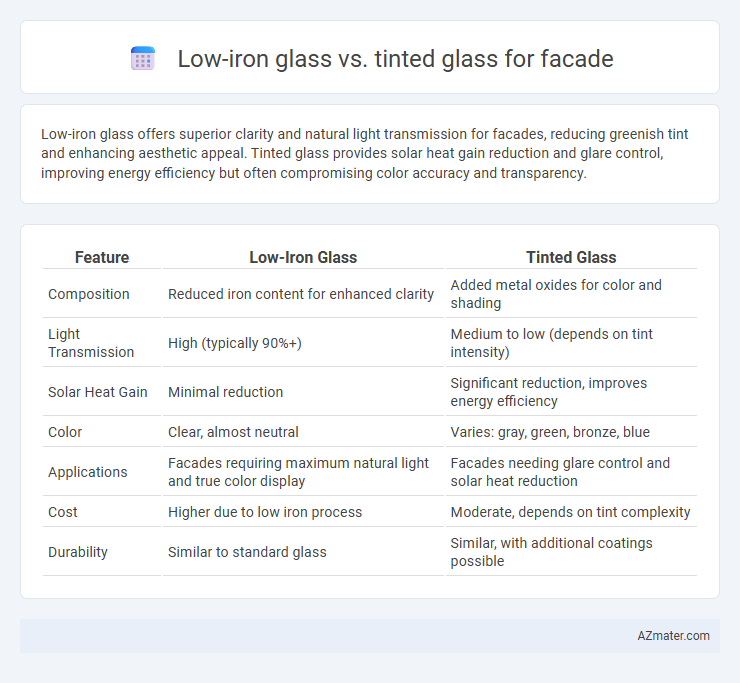 Low-iron glass vs. tinted glass for facade

Low-iron glass offers superior clarity and natural light transmission for facades, reducing greenish tint and enhancing aesthetic appeal. Tinted glass provides solar heat gain reduction and glare control, improving energy efficiency but often compromising color accuracy and transparency.

| Feature | Low-Iron Glass | Tinted Glass |
|---|---|---|
| Composition | Reduced iron content for enhanced clarity | Added metal oxides for color and shading |
| Light Transmission | High (typically 90%+) | Medium to low (depends on tint intensity) |
| Solar Heat Gain | Minimal reduction | Significant reduction, improves energy efficiency |
| Color | Clear, almost neutral | Varies: gray, green, bronze, blue |
| Applications | Facades requiring maximum natural light and true color display | Facades needing glare control and solar heat reduction |
| Cost | Higher due to low iron process | Moderate, depends on tint complexity |
| Durability | Similar to standard glass | Similar, with additional coatings possible |

AZmater.com