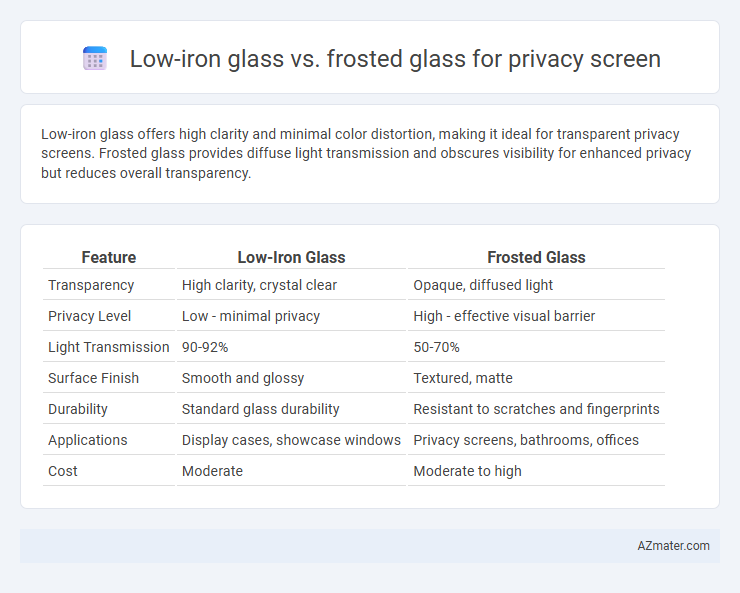 Low-iron glass vs. frosted glass for privacy screen

Low-iron glass offers high clarity and minimal color distortion, making it ideal for transparent privacy screens. Frosted glass provides diffuse light transmission and obscures visibility for enhanced privacy but reduces overall transparency.

| Feature | Low-Iron Glass | Frosted Glass |
|---|---|---|
| Transparency | High clarity, crystal clear | Opaque, diffused light |
| Privacy Level | Low - minimal privacy | High - effective visual barrier |
| Light Transmission | 90-92% | 50-70% |
| Surface Finish | Smooth and glossy | Textured, matte |
| Durability | Standard glass durability | Resistant to scratches and fingerprints |
| Applications | Display cases, showcase windows | Privacy screens, bathrooms, offices |
| Cost | Moderate | Moderate to high |

AZmater.com