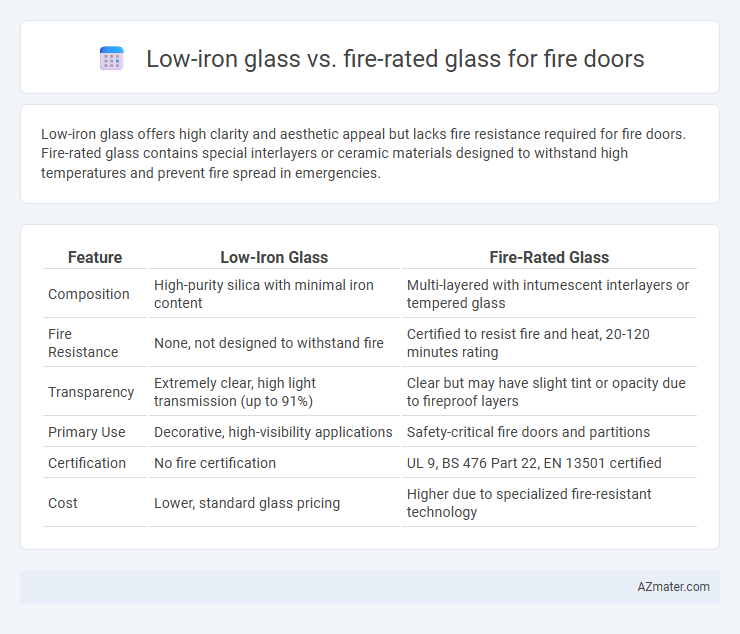 Low-iron glass vs. fire-rated glass for fire doors

Low-iron glass offers high clarity and aesthetic appeal but lacks fire resistance required for fire doors. Fire-rated glass contains special interlayers or ceramic materials designed to withstand high temperatures and prevent fire spread in emergencies.

| Feature | Low-Iron Glass | Fire-Rated Glass |
|---|---|---|
| Composition | High-purity silica with minimal iron content | Multi-layered with intumescent interlayers or tempered glass |
| Fire Resistance | None, not designed to withstand fire | Certified to resist fire and heat, 20-120 minutes rating |
| Transparency | Extremely clear, high light transmission (up to 91%) | Clear but may have slight tint or opacity due to fireproof layers |
| Primary Use | Decorative, high-visibility applications | Safety-critical fire doors and partitions |
| Certification | No fire certification | UL 9, BS 476 Part 22, EN 13501 certified |
| Cost | Lower, standard glass pricing | Higher due to specialized fire-resistant technology |

AZmater.com