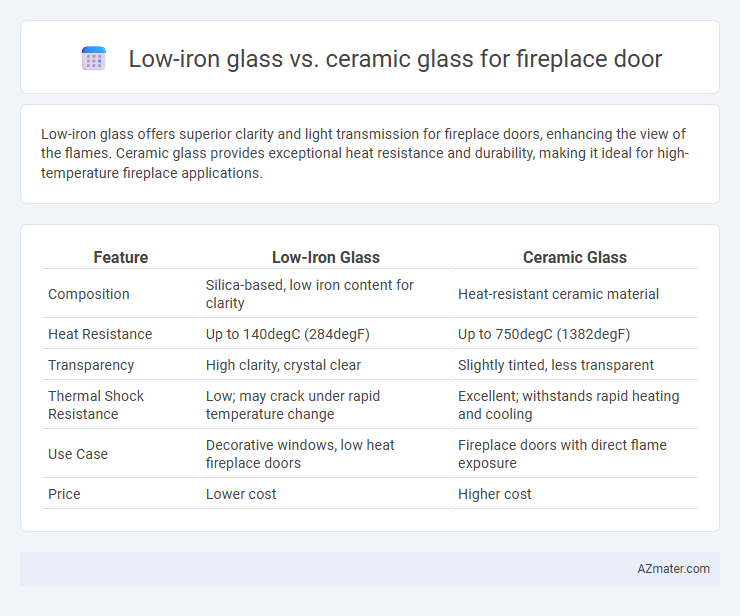 Low-iron glass vs. ceramic glass for fireplace door

Low-iron glass offers superior clarity and light transmission for fireplace doors, enhancing the view of the flames. Ceramic glass provides exceptional heat resistance and durability, making it ideal for high-temperature fireplace applications.

| Feature | Low-Iron Glass | Ceramic Glass |
|---|---|---|
| Composition | Silica-based, low iron content for clarity | Heat-resistant ceramic material |
| Heat Resistance | Up to 140degC (284degF) | Up to 750degC (1382degF) |
| Transparency | High clarity, crystal clear | Slightly tinted, less transparent |
| Thermal Shock Resistance | Low; may crack under rapid temperature change | Excellent; withstands rapid heating and cooling |
| Use Case | Decorative windows, low heat fireplace doors | Fireplace doors with direct flame exposure |
| Price | Lower cost | Higher cost |

AZmater.com