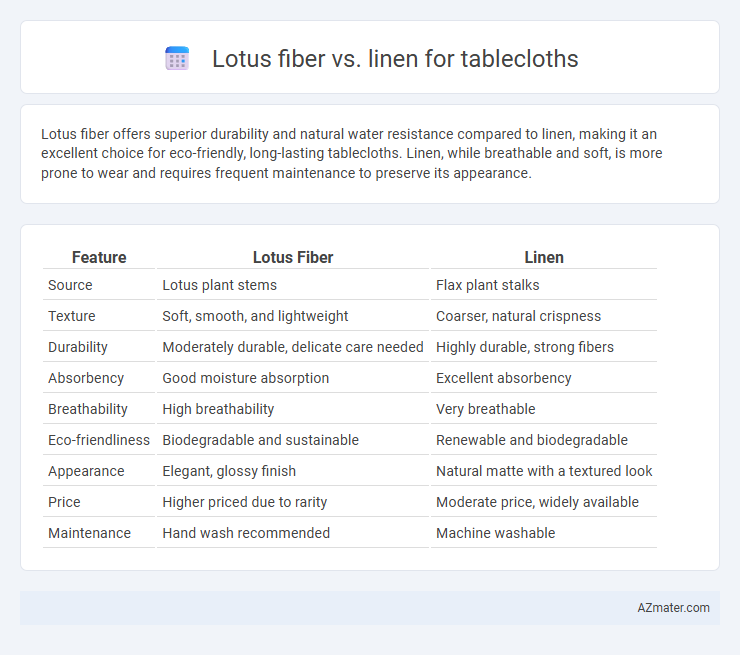 Lotus fiber vs. linen for tablecloths

Lotus fiber offers superior durability and natural water resistance compared to linen, making it an excellent choice for eco-friendly, long-lasting tablecloths. Linen, while breathable and soft, is more prone to wear and requires frequent maintenance to preserve its appearance.

| Feature | Lotus Fiber | Linen |
|---|---|---|
| Source | Lotus plant stems | Flax plant stalks |
| Texture | Soft, smooth, and lightweight | Coarser, natural crispness |
| Durability | Moderately durable, delicate care needed | Highly durable, strong fibers |
| Absorbency | Good moisture absorption | Excellent absorbency |
| Breathability | High breathability | Very breathable |
| Eco-friendliness | Biodegradable and sustainable | Renewable and biodegradable |
| Appearance | Elegant, glossy finish | Natural matte with a textured look |
| Price | Higher priced due to rarity | Moderate price, widely available |
| Maintenance | Hand wash recommended | Machine washable |

AZmater.com