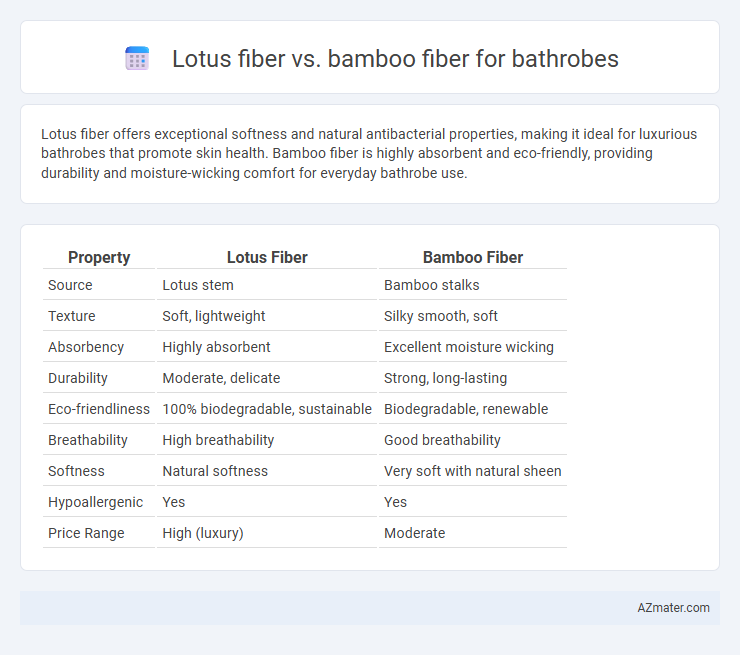 Lotus fiber vs. bamboo fiber for bathrobes

Lotus fiber offers exceptional softness and natural antibacterial properties, making it ideal for luxurious bathrobes that promote skin health. Bamboo fiber is highly absorbent and eco-friendly, providing durability and moisture-wicking comfort for everyday bathrobe use.

| Property | Lotus Fiber | Bamboo Fiber |
|---|---|---|
| Source | Lotus stem | Bamboo stalks |
| Texture | Soft, lightweight | Silky smooth, soft |
| Absorbency | Highly absorbent | Excellent moisture wicking |
| Durability | Moderate, delicate | Strong, long-lasting |
| Eco-friendliness | 100% biodegradable, sustainable | Biodegradable, renewable |
| Breathability | High breathability | Good breathability |
| Softness | Natural softness | Very soft with natural sheen |
| Hypoallergenic | Yes | Yes |
| Price Range | High (luxury) | Moderate |

AZmater.com