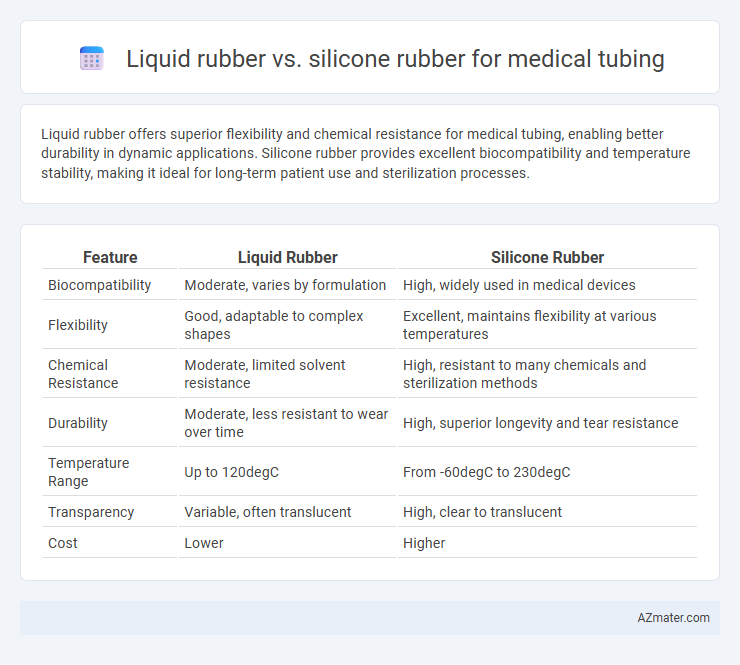 Liquid rubber vs. silicone rubber for medical tubing

Liquid rubber offers superior flexibility and chemical resistance for medical tubing, enabling better durability in dynamic applications. Silicone rubber provides excellent biocompatibility and temperature stability, making it ideal for long-term patient use and sterilization processes.

| Feature | Liquid Rubber | Silicone Rubber |
|---|---|---|
| Biocompatibility | Moderate, varies by formulation | High, widely used in medical devices |
| Flexibility | Good, adaptable to complex shapes | Excellent, maintains flexibility at various temperatures |
| Chemical Resistance | Moderate, limited solvent resistance | High, resistant to many chemicals and sterilization methods |
| Durability | Moderate, less resistant to wear over time | High, superior longevity and tear resistance |
| Temperature Range | Up to 120degC | From -60degC to 230degC |
| Transparency | Variable, often translucent | High, clear to translucent |
| Cost | Lower | Higher |

AZmater.com