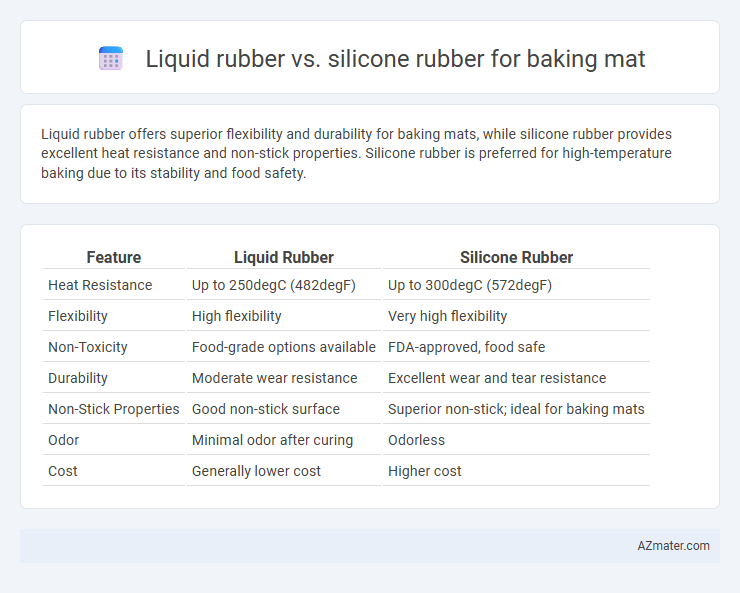 Liquid rubber vs. silicone rubber for baking mat

Liquid rubber offers superior flexibility and durability for baking mats, while silicone rubber provides excellent heat resistance and non-stick properties. Silicone rubber is preferred for high-temperature baking due to its stability and food safety.

| Feature | Liquid Rubber | Silicone Rubber |
|---|---|---|
| Heat Resistance | Up to 250degC (482degF) | Up to 300degC (572degF) |
| Flexibility | High flexibility | Very high flexibility |
| Non-Toxicity | Food-grade options available | FDA-approved, food safe |
| Durability | Moderate wear resistance | Excellent wear and tear resistance |
| Non-Stick Properties | Good non-stick surface | Superior non-stick; ideal for baking mats |
| Odor | Minimal odor after curing | Odorless |
| Cost | Generally lower cost | Higher cost |

AZmater.com