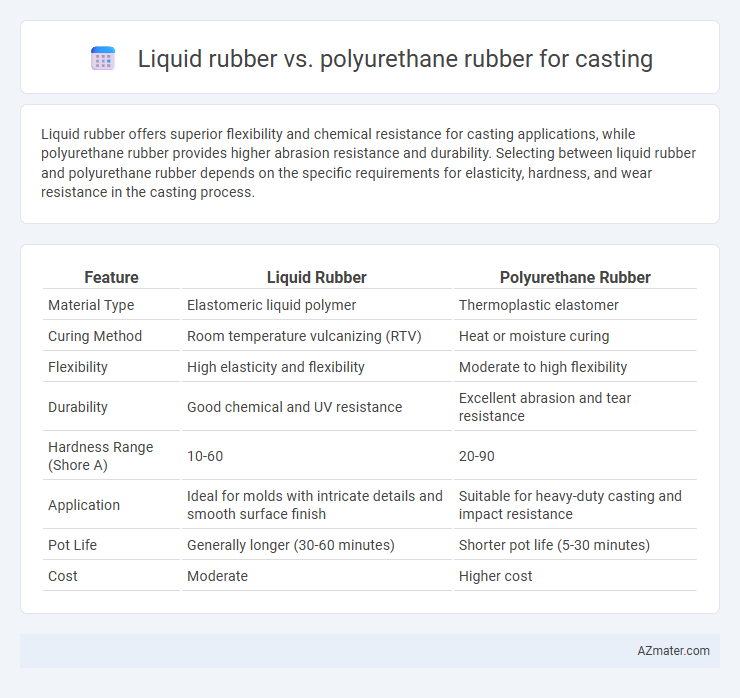 Liquid rubber vs. polyurethane rubber for casting

Liquid rubber offers superior flexibility and chemical resistance for casting applications, while polyurethane rubber provides higher abrasion resistance and durability. Selecting between liquid rubber and polyurethane rubber depends on the specific requirements for elasticity, hardness, and wear resistance in the casting process.

| Feature | Liquid Rubber | Polyurethane Rubber |
|---|---|---|
| Material Type | Elastomeric liquid polymer | Thermoplastic elastomer |
| Curing Method | Room temperature vulcanizing (RTV) | Heat or moisture curing |
| Flexibility | High elasticity and flexibility | Moderate to high flexibility |
| Durability | Good chemical and UV resistance | Excellent abrasion and tear resistance |
| Hardness Range (Shore A) | 10-60 | 20-90 |
| Application | Ideal for molds with intricate details and smooth surface finish | Suitable for heavy-duty casting and impact resistance |
| Pot Life | Generally longer (30-60 minutes) | Shorter pot life (5-30 minutes) |
| Cost | Moderate | Higher cost |

AZmater.com