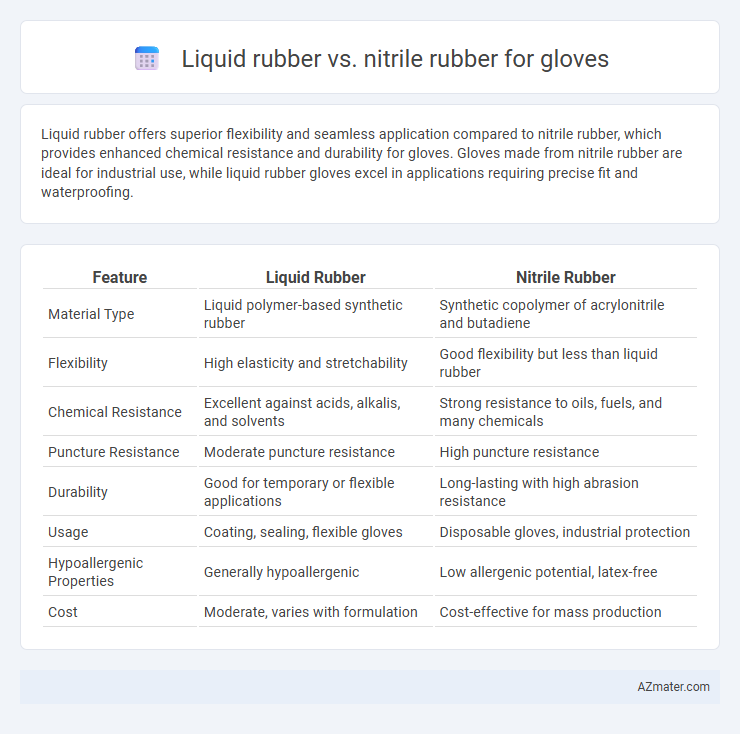 Liquid rubber vs. nitrile rubber for gloves

Liquid rubber offers superior flexibility and seamless application compared to nitrile rubber, which provides enhanced chemical resistance and durability for gloves. Gloves made from nitrile rubber are ideal for industrial use, while liquid rubber gloves excel in applications requiring precise fit and waterproofing.

| Feature | Liquid Rubber | Nitrile Rubber |
|---|---|---|
| Material Type | Liquid polymer-based synthetic rubber | Synthetic copolymer of acrylonitrile and butadiene |
| Flexibility | High elasticity and stretchability | Good flexibility but less than liquid rubber |
| Chemical Resistance | Excellent against acids, alkalis, and solvents | Strong resistance to oils, fuels, and many chemicals |
| Puncture Resistance | Moderate puncture resistance | High puncture resistance |
| Durability | Good for temporary or flexible applications | Long-lasting with high abrasion resistance |
| Usage | Coating, sealing, flexible gloves | Disposable gloves, industrial protection |
| Hypoallergenic Properties | Generally hypoallergenic | Low allergenic potential, latex-free |
| Cost | Moderate, varies with formulation | Cost-effective for mass production |

AZmater.com