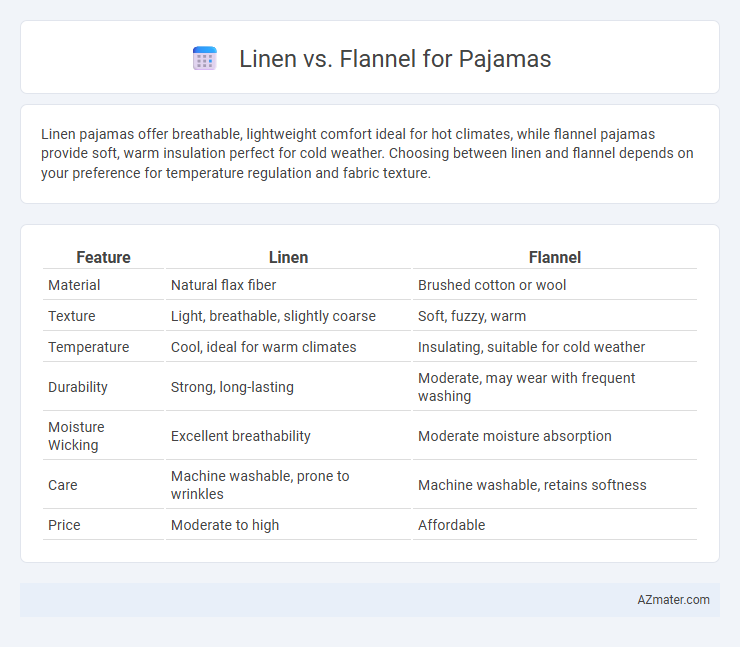 Linen vs. Flannel for Pajamas

Linen pajamas offer breathable, lightweight comfort ideal for hot climates, while flannel pajamas provide soft, warm insulation perfect for cold weather. Choosing between linen and flannel depends on your preference for temperature regulation and fabric texture.

| Feature | Linen | Flannel |
|---|---|---|
| Material | Natural flax fiber | Brushed cotton or wool |
| Texture | Light, breathable, slightly coarse | Soft, fuzzy, warm |
| Temperature | Cool, ideal for warm climates | Insulating, suitable for cold weather |
| Durability | Strong, long-lasting | Moderate, may wear with frequent washing |
| Moisture Wicking | Excellent breathability | Moderate moisture absorption |
| Care | Machine washable, prone to wrinkles | Machine washable, retains softness |
| Price | Moderate to high | Affordable |

AZmater.com