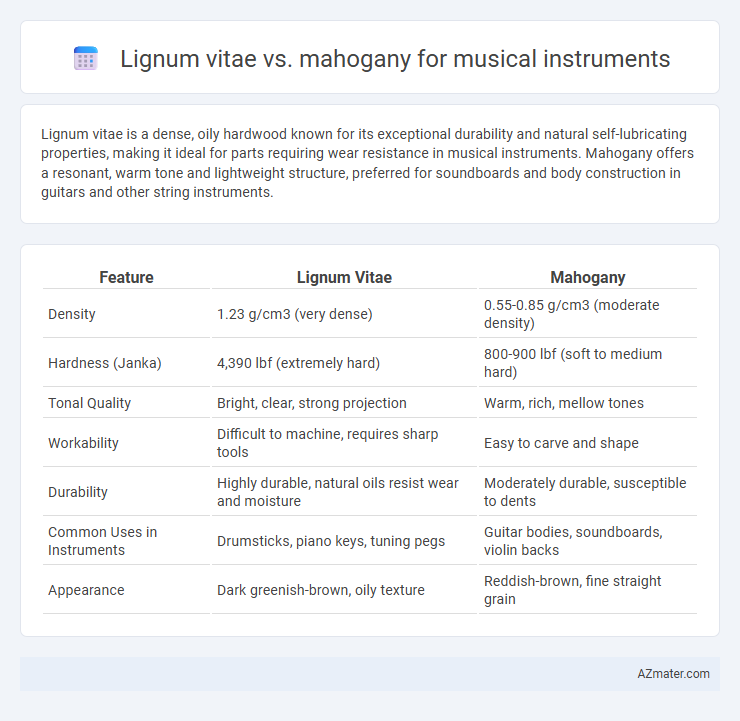 Lignum vitae vs. mahogany for musical instruments

Lignum vitae is a dense, oily hardwood known for its exceptional durability and natural self-lubricating properties, making it ideal for parts requiring wear resistance in musical instruments. Mahogany offers a resonant, warm tone and lightweight structure, preferred for soundboards and body construction in guitars and other string instruments.

| Feature | Lignum Vitae | Mahogany |
|---|---|---|
| Density | 1.23 g/cm3 (very dense) | 0.55-0.85 g/cm3 (moderate density) |
| Hardness (Janka) | 4,390 lbf (extremely hard) | 800-900 lbf (soft to medium hard) |
| Tonal Quality | Bright, clear, strong projection | Warm, rich, mellow tones |
| Workability | Difficult to machine, requires sharp tools | Easy to carve and shape |
| Durability | Highly durable, natural oils resist wear and moisture | Moderately durable, susceptible to dents |
| Common Uses in Instruments | Drumsticks, piano keys, tuning pegs | Guitar bodies, soundboards, violin backs |
| Appearance | Dark greenish-brown, oily texture | Reddish-brown, fine straight grain |

AZmater.com