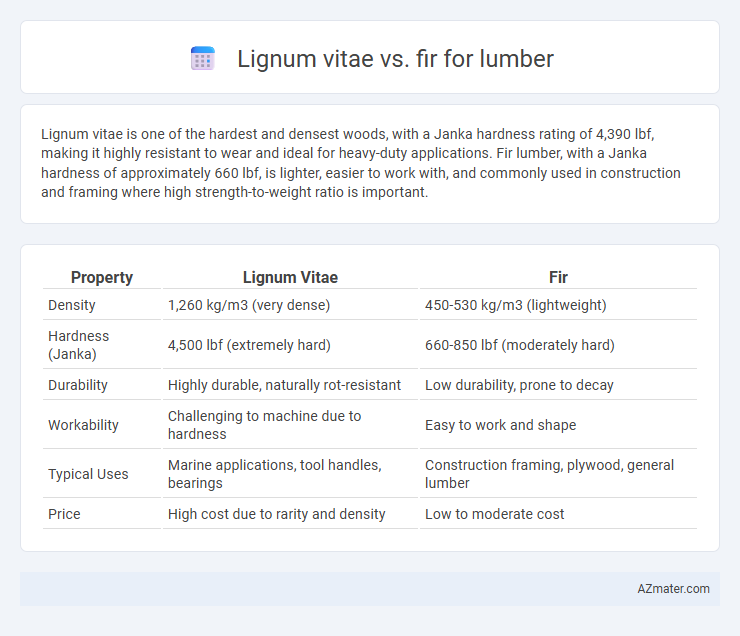 Lignum vitae vs. fir for lumber

Lignum vitae is one of the hardest and densest woods, with a Janka hardness rating of 4,390 lbf, making it highly resistant to wear and ideal for heavy-duty applications. Fir lumber, with a Janka hardness of approximately 660 lbf, is lighter, easier to work with, and commonly used in construction and framing where high strength-to-weight ratio is important.

| Property | Lignum Vitae | Fir |
|---|---|---|
| Density | 1,260 kg/m3 (very dense) | 450-530 kg/m3 (lightweight) |
| Hardness (Janka) | 4,500 lbf (extremely hard) | 660-850 lbf (moderately hard) |
| Durability | Highly durable, naturally rot-resistant | Low durability, prone to decay |
| Workability | Challenging to machine due to hardness | Easy to work and shape |
| Typical Uses | Marine applications, tool handles, bearings | Construction framing, plywood, general lumber |
| Price | High cost due to rarity and density | Low to moderate cost |

AZmater.com