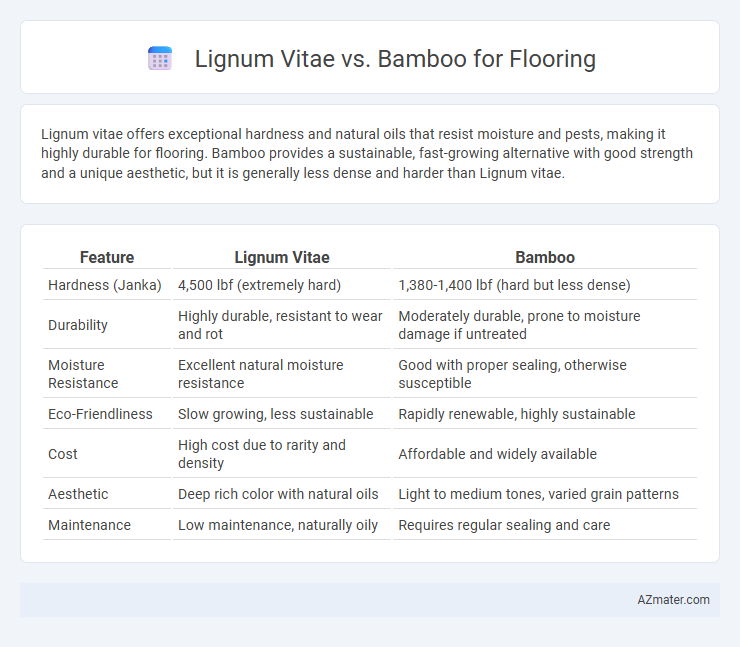 Lignum Vitae vs. Bamboo for Flooring

Lignum vitae offers exceptional hardness and natural oils that resist moisture and pests, making it highly durable for flooring. Bamboo provides a sustainable, fast-growing alternative with good strength and a unique aesthetic, but it is generally less dense and harder than Lignum vitae.

| Feature | Lignum Vitae | Bamboo |
|---|---|---|
| Hardness (Janka) | 4,500 lbf (extremely hard) | 1,380-1,400 lbf (hard but less dense) |
| Durability | Highly durable, resistant to wear and rot | Moderately durable, prone to moisture damage if untreated |
| Moisture Resistance | Excellent natural moisture resistance | Good with proper sealing, otherwise susceptible |
| Eco-Friendliness | Slow growing, less sustainable | Rapidly renewable, highly sustainable |
| Cost | High cost due to rarity and density | Affordable and widely available |
| Aesthetic | Deep rich color with natural oils | Light to medium tones, varied grain patterns |
| Maintenance | Low maintenance, naturally oily | Requires regular sealing and care |

AZmater.com