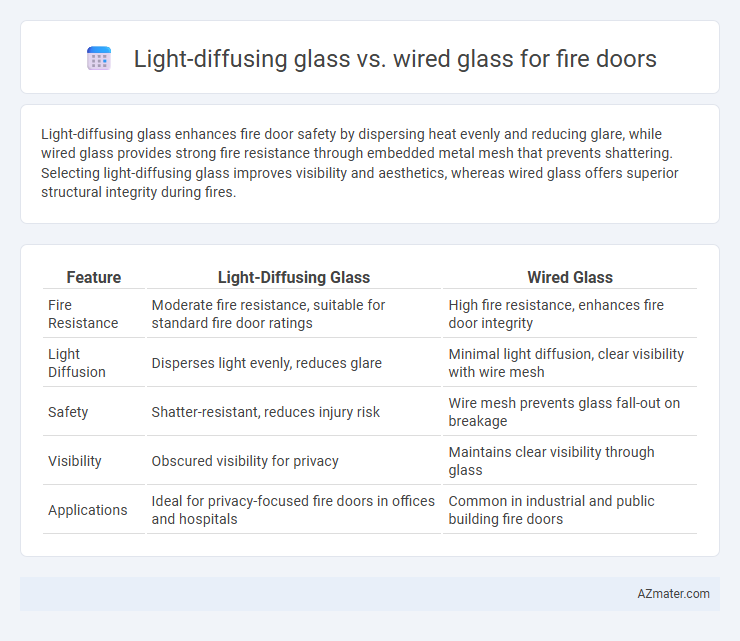 Light-diffusing glass vs. wired glass for fire doors

Light-diffusing glass enhances fire door safety by dispersing heat evenly and reducing glare, while wired glass provides strong fire resistance through embedded metal mesh that prevents shattering. Selecting light-diffusing glass improves visibility and aesthetics, whereas wired glass offers superior structural integrity during fires.

| Feature | Light-Diffusing Glass | Wired Glass |
|---|---|---|
| Fire Resistance | Moderate fire resistance, suitable for standard fire door ratings | High fire resistance, enhances fire door integrity |
| Light Diffusion | Disperses light evenly, reduces glare | Minimal light diffusion, clear visibility with wire mesh |
| Safety | Shatter-resistant, reduces injury risk | Wire mesh prevents glass fall-out on breakage |
| Visibility | Obscured visibility for privacy | Maintains clear visibility through glass |
| Applications | Ideal for privacy-focused fire doors in offices and hospitals | Common in industrial and public building fire doors |

AZmater.com