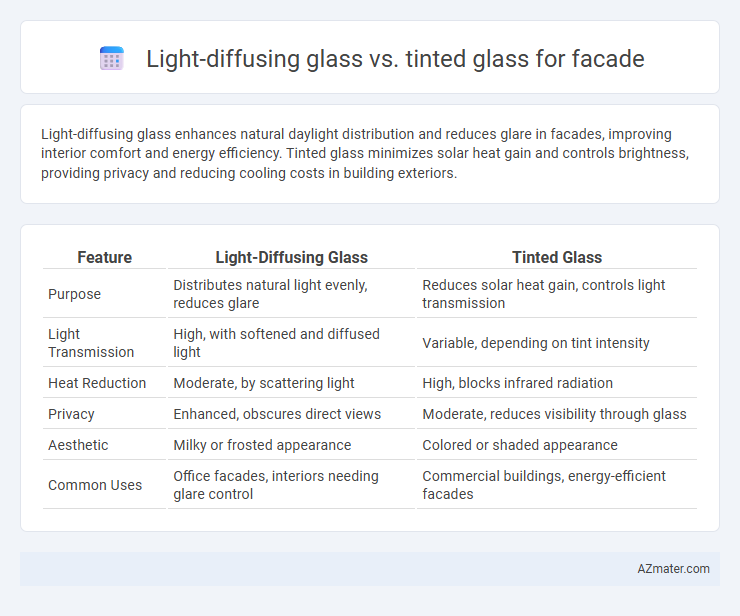 Light-diffusing glass vs. tinted glass for facade

Light-diffusing glass enhances natural daylight distribution and reduces glare in facades, improving interior comfort and energy efficiency. Tinted glass minimizes solar heat gain and controls brightness, providing privacy and reducing cooling costs in building exteriors.

| Feature | Light-Diffusing Glass | Tinted Glass |
|---|---|---|
| Purpose | Distributes natural light evenly, reduces glare | Reduces solar heat gain, controls light transmission |
| Light Transmission | High, with softened and diffused light | Variable, depending on tint intensity |
| Heat Reduction | Moderate, by scattering light | High, blocks infrared radiation |
| Privacy | Enhanced, obscures direct views | Moderate, reduces visibility through glass |
| Aesthetic | Milky or frosted appearance | Colored or shaded appearance |
| Common Uses | Office facades, interiors needing glare control | Commercial buildings, energy-efficient facades |

AZmater.com