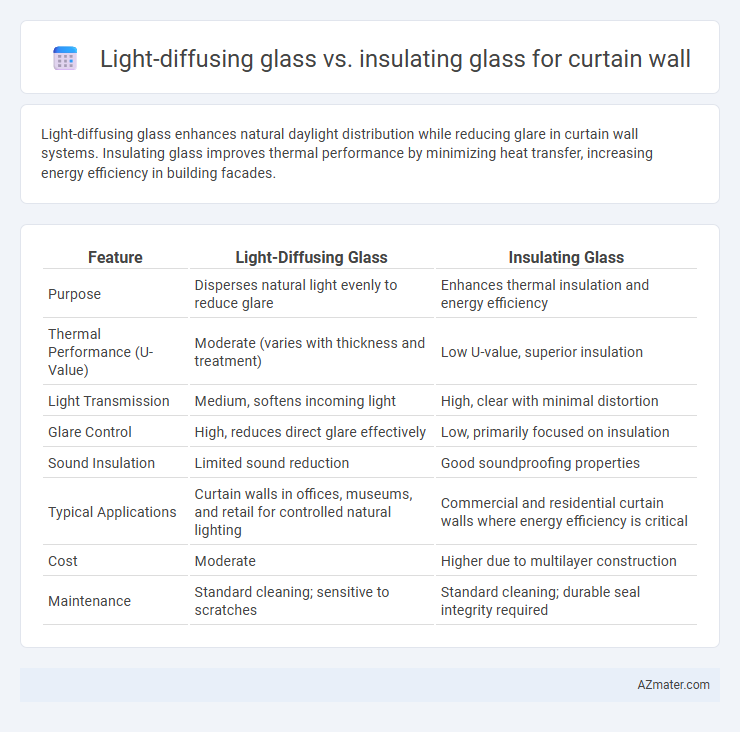 Light-diffusing glass vs. insulating glass for curtain wall

Light-diffusing glass enhances natural daylight distribution while reducing glare in curtain wall systems. Insulating glass improves thermal performance by minimizing heat transfer, increasing energy efficiency in building facades.

| Feature | Light-Diffusing Glass | Insulating Glass |
|---|---|---|
| Purpose | Disperses natural light evenly to reduce glare | Enhances thermal insulation and energy efficiency |
| Thermal Performance (U-Value) | Moderate (varies with thickness and treatment) | Low U-value, superior insulation |
| Light Transmission | Medium, softens incoming light | High, clear with minimal distortion |
| Glare Control | High, reduces direct glare effectively | Low, primarily focused on insulation |
| Sound Insulation | Limited sound reduction | Good soundproofing properties |
| Typical Applications | Curtain walls in offices, museums, and retail for controlled natural lighting | Commercial and residential curtain walls where energy efficiency is critical |
| Cost | Moderate | Higher due to multilayer construction |
| Maintenance | Standard cleaning; sensitive to scratches | Standard cleaning; durable seal integrity required |

AZmater.com