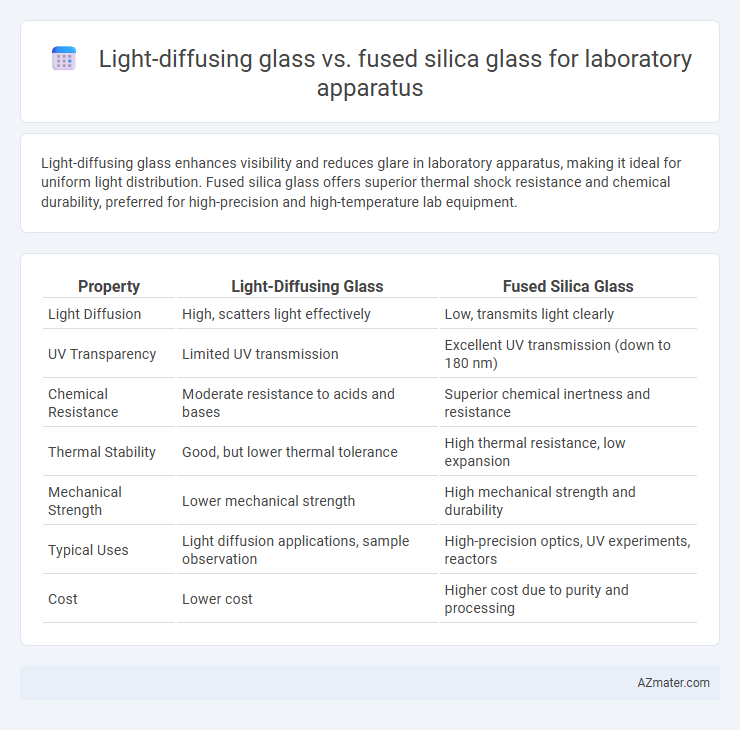 Light-diffusing glass vs. fused silica glass for laboratory apparatus

Light-diffusing glass enhances visibility and reduces glare in laboratory apparatus, making it ideal for uniform light distribution. Fused silica glass offers superior thermal shock resistance and chemical durability, preferred for high-precision and high-temperature lab equipment.

| Property | Light-Diffusing Glass | Fused Silica Glass |
|---|---|---|
| Light Diffusion | High, scatters light effectively | Low, transmits light clearly |
| UV Transparency | Limited UV transmission | Excellent UV transmission (down to 180 nm) |
| Chemical Resistance | Moderate resistance to acids and bases | Superior chemical inertness and resistance |
| Thermal Stability | Good, but lower thermal tolerance | High thermal resistance, low expansion |
| Mechanical Strength | Lower mechanical strength | High mechanical strength and durability |
| Typical Uses | Light diffusion applications, sample observation | High-precision optics, UV experiments, reactors |
| Cost | Lower cost | Higher cost due to purity and processing |

AZmater.com