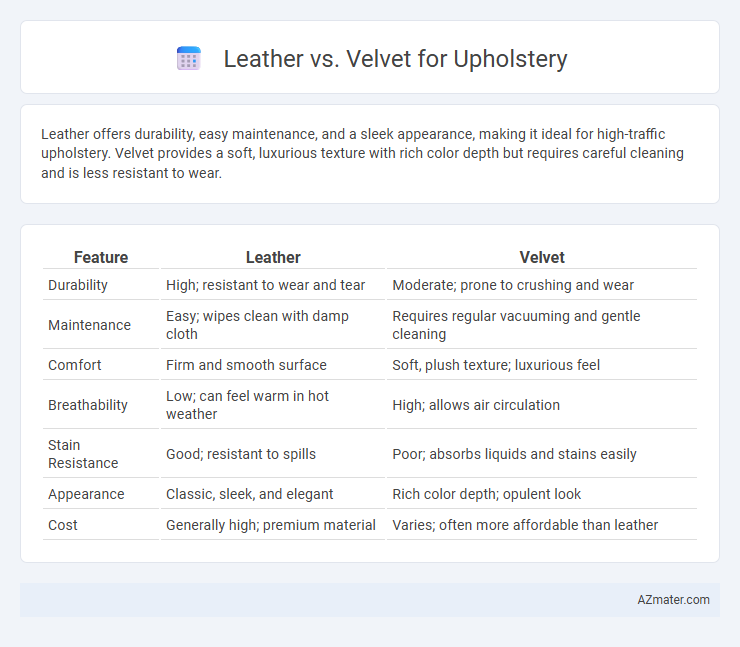 Leather vs. Velvet for Upholstery

Leather offers durability, easy maintenance, and a sleek appearance, making it ideal for high-traffic upholstery. Velvet provides a soft, luxurious texture with rich color depth but requires careful cleaning and is less resistant to wear.

| Feature | Leather | Velvet |
|---|---|---|
| Durability | High; resistant to wear and tear | Moderate; prone to crushing and wear |
| Maintenance | Easy; wipes clean with damp cloth | Requires regular vacuuming and gentle cleaning |
| Comfort | Firm and smooth surface | Soft, plush texture; luxurious feel |
| Breathability | Low; can feel warm in hot weather | High; allows air circulation |
| Stain Resistance | Good; resistant to spills | Poor; absorbs liquids and stains easily |
| Appearance | Classic, sleek, and elegant | Rich color depth; opulent look |
| Cost | Generally high; premium material | Varies; often more affordable than leather |

AZmater.com