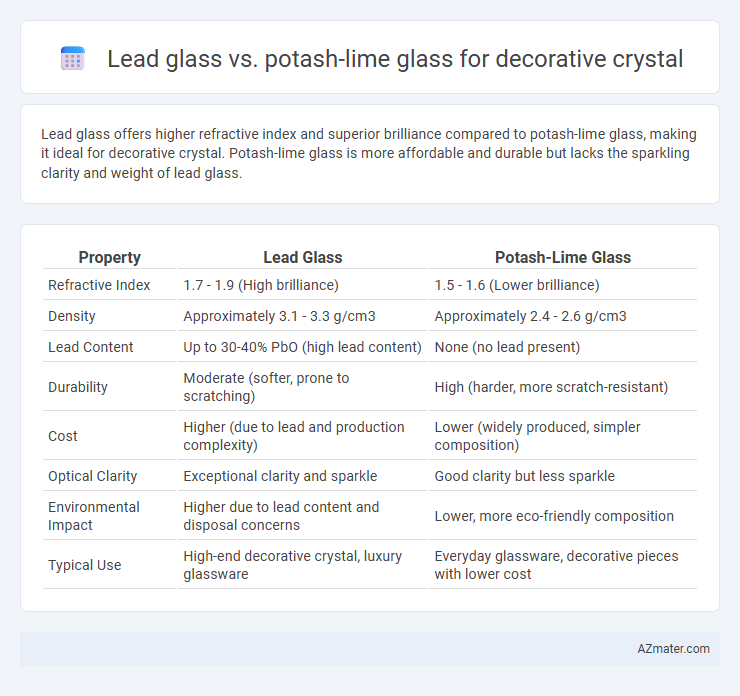 Lead glass vs. potash-lime glass for decorative crystal

Lead glass offers higher refractive index and superior brilliance compared to potash-lime glass, making it ideal for decorative crystal. Potash-lime glass is more affordable and durable but lacks the sparkling clarity and weight of lead glass.

| Property | Lead Glass | Potash-Lime Glass |
|---|---|---|
| Refractive Index | 1.7 - 1.9 (High brilliance) | 1.5 - 1.6 (Lower brilliance) |
| Density | Approximately 3.1 - 3.3 g/cm3 | Approximately 2.4 - 2.6 g/cm3 |
| Lead Content | Up to 30-40% PbO (high lead content) | None (no lead present) |
| Durability | Moderate (softer, prone to scratching) | High (harder, more scratch-resistant) |
| Cost | Higher (due to lead and production complexity) | Lower (widely produced, simpler composition) |
| Optical Clarity | Exceptional clarity and sparkle | Good clarity but less sparkle |
| Environmental Impact | Higher due to lead content and disposal concerns | Lower, more eco-friendly composition |
| Typical Use | High-end decorative crystal, luxury glassware | Everyday glassware, decorative pieces with lower cost |

AZmater.com