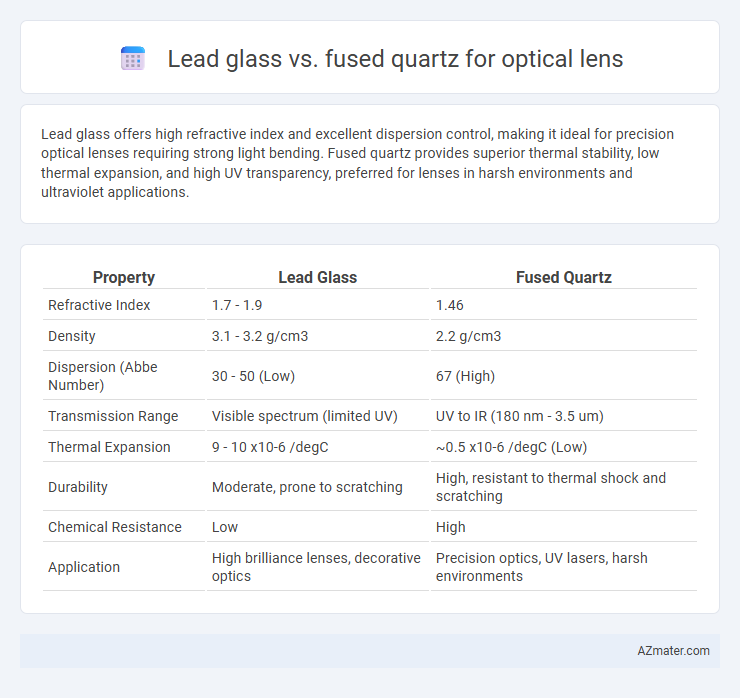 Lead glass vs. fused quartz for optical lens

Lead glass offers high refractive index and excellent dispersion control, making it ideal for precision optical lenses requiring strong light bending. Fused quartz provides superior thermal stability, low thermal expansion, and high UV transparency, preferred for lenses in harsh environments and ultraviolet applications.

| Property | Lead Glass | Fused Quartz |
|---|---|---|
| Refractive Index | 1.7 - 1.9 | 1.46 |
| Density | 3.1 - 3.2 g/cm3 | 2.2 g/cm3 |
| Dispersion (Abbe Number) | 30 - 50 (Low) | 67 (High) |
| Transmission Range | Visible spectrum (limited UV) | UV to IR (180 nm - 3.5 um) |
| Thermal Expansion | 9 - 10 x10-6 /degC | ~0.5 x10-6 /degC (Low) |
| Durability | Moderate, prone to scratching | High, resistant to thermal shock and scratching |
| Chemical Resistance | Low | High |
| Application | High brilliance lenses, decorative optics | Precision optics, UV lasers, harsh environments |

AZmater.com