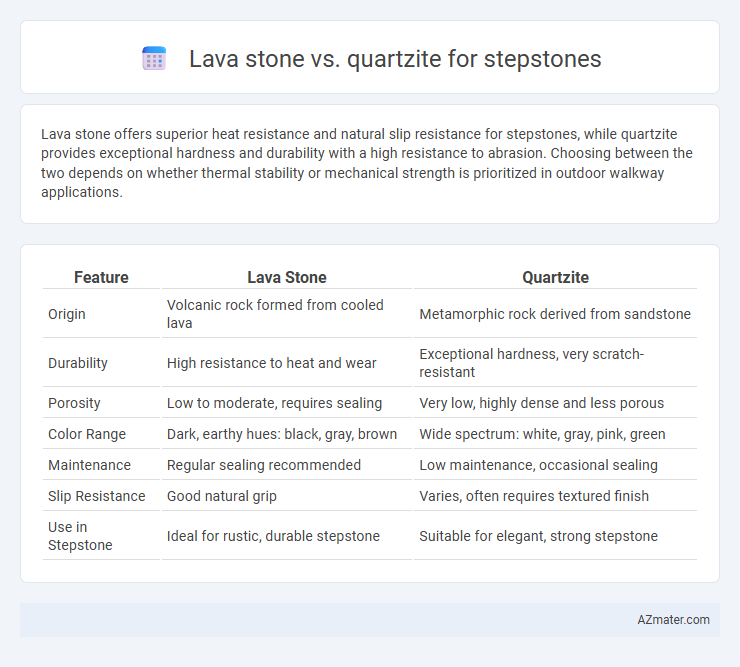 Lava stone vs. quartzite for stepstones

Lava stone offers superior heat resistance and natural slip resistance for stepstones, while quartzite provides exceptional hardness and durability with a high resistance to abrasion. Choosing between the two depends on whether thermal stability or mechanical strength is prioritized in outdoor walkway applications.

| Feature | Lava Stone | Quartzite |
|---|---|---|
| Origin | Volcanic rock formed from cooled lava | Metamorphic rock derived from sandstone |
| Durability | High resistance to heat and wear | Exceptional hardness, very scratch-resistant |
| Porosity | Low to moderate, requires sealing | Very low, highly dense and less porous |
| Color Range | Dark, earthy hues: black, gray, brown | Wide spectrum: white, gray, pink, green |
| Maintenance | Regular sealing recommended | Low maintenance, occasional sealing |
| Slip Resistance | Good natural grip | Varies, often requires textured finish |
| Use in Stepstone | Ideal for rustic, durable stepstone | Suitable for elegant, strong stepstone |

AZmater.com