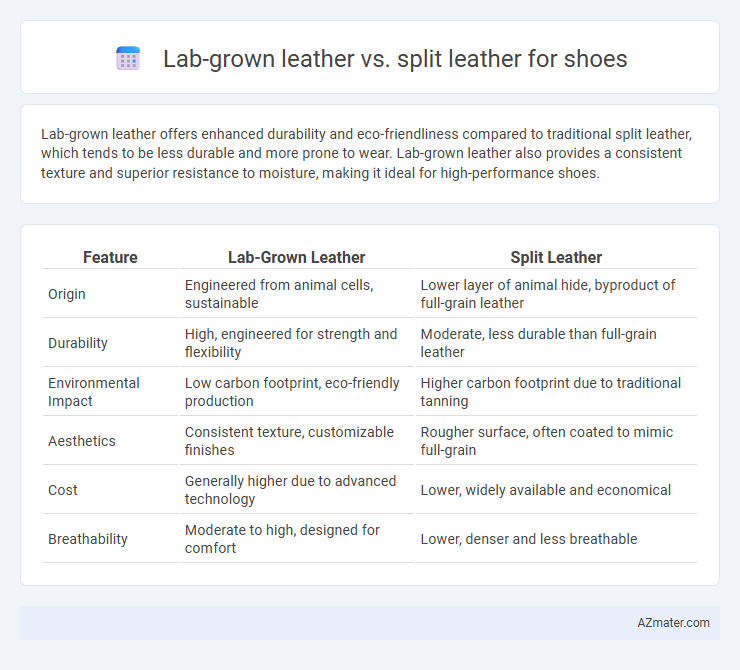 Lab-grown leather vs. split leather for shoes

Lab-grown leather offers enhanced durability and eco-friendliness compared to traditional split leather, which tends to be less durable and more prone to wear. Lab-grown leather also provides a consistent texture and superior resistance to moisture, making it ideal for high-performance shoes.

| Feature | Lab-Grown Leather | Split Leather |
|---|---|---|
| Origin | Engineered from animal cells, sustainable | Lower layer of animal hide, byproduct of full-grain leather |
| Durability | High, engineered for strength and flexibility | Moderate, less durable than full-grain leather |
| Environmental Impact | Low carbon footprint, eco-friendly production | Higher carbon footprint due to traditional tanning |
| Aesthetics | Consistent texture, customizable finishes | Rougher surface, often coated to mimic full-grain |
| Cost | Generally higher due to advanced technology | Lower, widely available and economical |
| Breathability | Moderate to high, designed for comfort | Lower, denser and less breathable |

AZmater.com