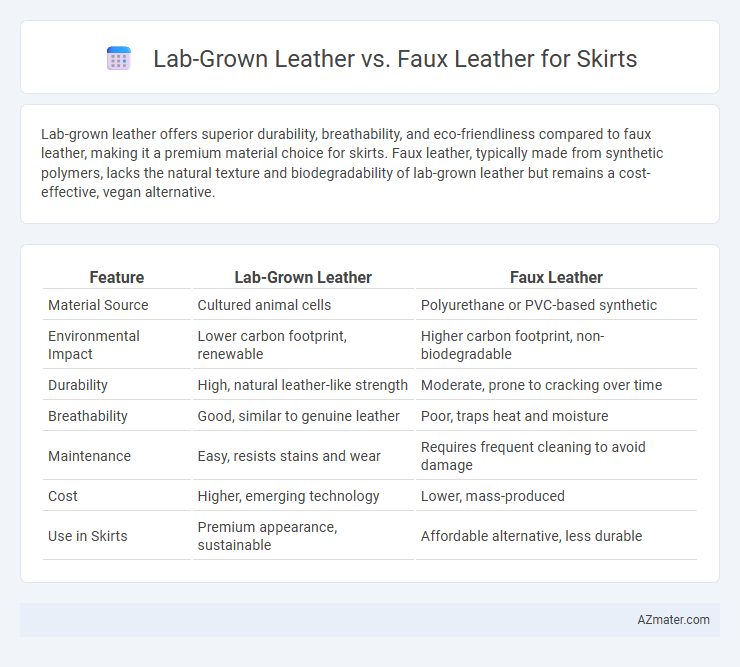 Lab-Grown Leather vs. Faux Leather for Skirts

Lab-grown leather offers superior durability, breathability, and eco-friendliness compared to faux leather, making it a premium material choice for skirts. Faux leather, typically made from synthetic polymers, lacks the natural texture and biodegradability of lab-grown leather but remains a cost-effective, vegan alternative.

| Feature | Lab-Grown Leather | Faux Leather |
|---|---|---|
| Material Source | Cultured animal cells | Polyurethane or PVC-based synthetic |
| Environmental Impact | Lower carbon footprint, renewable | Higher carbon footprint, non-biodegradable |
| Durability | High, natural leather-like strength | Moderate, prone to cracking over time |
| Breathability | Good, similar to genuine leather | Poor, traps heat and moisture |
| Maintenance | Easy, resists stains and wear | Requires frequent cleaning to avoid damage |
| Cost | Higher, emerging technology | Lower, mass-produced |
| Use in Skirts | Premium appearance, sustainable | Affordable alternative, less durable |

AZmater.com