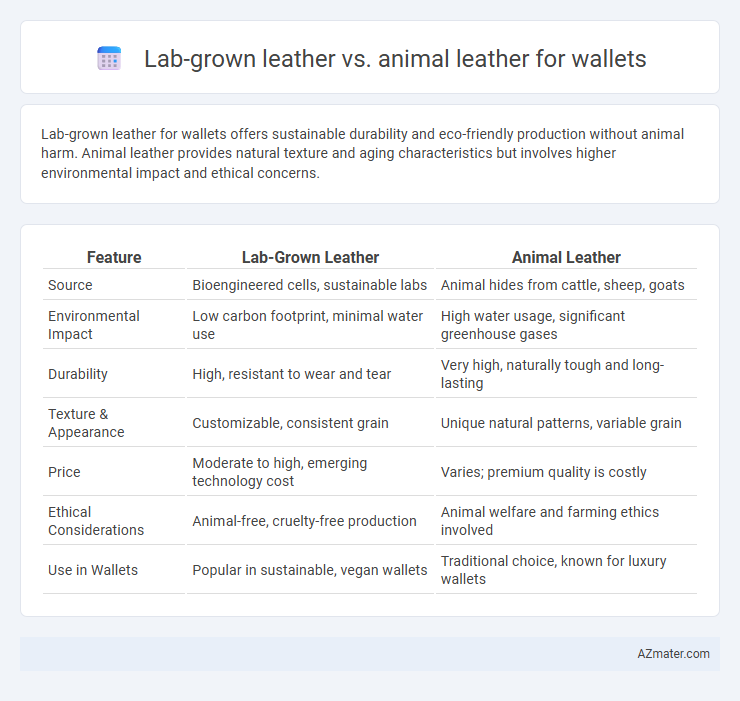 Lab-grown leather vs. animal leather for wallets

Lab-grown leather for wallets offers sustainable durability and eco-friendly production without animal harm. Animal leather provides natural texture and aging characteristics but involves higher environmental impact and ethical concerns.

| Feature | Lab-Grown Leather | Animal Leather |
|---|---|---|
| Source | Bioengineered cells, sustainable labs | Animal hides from cattle, sheep, goats |
| Environmental Impact | Low carbon footprint, minimal water use | High water usage, significant greenhouse gases |
| Durability | High, resistant to wear and tear | Very high, naturally tough and long-lasting |
| Texture & Appearance | Customizable, consistent grain | Unique natural patterns, variable grain |
| Price | Moderate to high, emerging technology cost | Varies; premium quality is costly |
| Ethical Considerations | Animal-free, cruelty-free production | Animal welfare and farming ethics involved |
| Use in Wallets | Popular in sustainable, vegan wallets | Traditional choice, known for luxury wallets |

AZmater.com