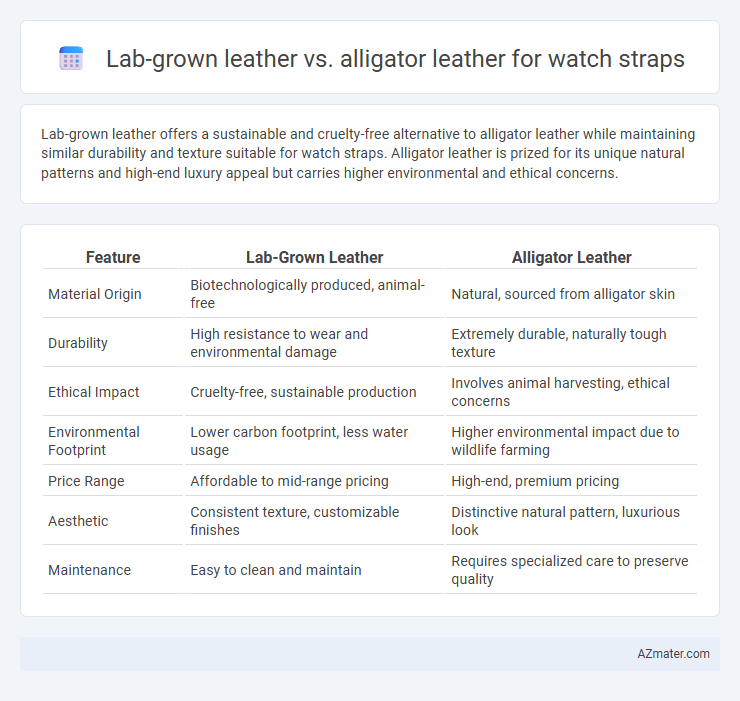 Lab-grown leather vs. alligator leather for watch straps

Lab-grown leather offers a sustainable and cruelty-free alternative to alligator leather while maintaining similar durability and texture suitable for watch straps. Alligator leather is prized for its unique natural patterns and high-end luxury appeal but carries higher environmental and ethical concerns.

| Feature | Lab-Grown Leather | Alligator Leather |
|---|---|---|
| Material Origin | Biotechnologically produced, animal-free | Natural, sourced from alligator skin |
| Durability | High resistance to wear and environmental damage | Extremely durable, naturally tough texture |
| Ethical Impact | Cruelty-free, sustainable production | Involves animal harvesting, ethical concerns |
| Environmental Footprint | Lower carbon footprint, less water usage | Higher environmental impact due to wildlife farming |
| Price Range | Affordable to mid-range pricing | High-end, premium pricing |
| Aesthetic | Consistent texture, customizable finishes | Distinctive natural pattern, luxurious look |
| Maintenance | Easy to clean and maintain | Requires specialized care to preserve quality |

AZmater.com