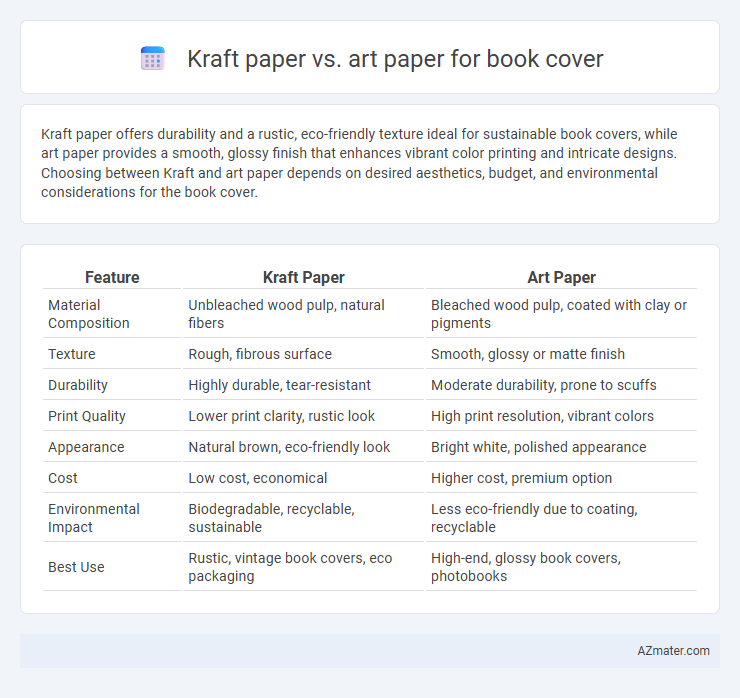 Kraft paper vs. art paper for book cover

Kraft paper offers durability and a rustic, eco-friendly texture ideal for sustainable book covers, while art paper provides a smooth, glossy finish that enhances vibrant color printing and intricate designs. Choosing between Kraft and art paper depends on desired aesthetics, budget, and environmental considerations for the book cover.

| Feature | Kraft Paper | Art Paper |
|---|---|---|
| Material Composition | Unbleached wood pulp, natural fibers | Bleached wood pulp, coated with clay or pigments |
| Texture | Rough, fibrous surface | Smooth, glossy or matte finish |
| Durability | Highly durable, tear-resistant | Moderate durability, prone to scuffs |
| Print Quality | Lower print clarity, rustic look | High print resolution, vibrant colors |
| Appearance | Natural brown, eco-friendly look | Bright white, polished appearance |
| Cost | Low cost, economical | Higher cost, premium option |
| Environmental Impact | Biodegradable, recyclable, sustainable | Less eco-friendly due to coating, recyclable |
| Best Use | Rustic, vintage book covers, eco packaging | High-end, glossy book covers, photobooks |

AZmater.com