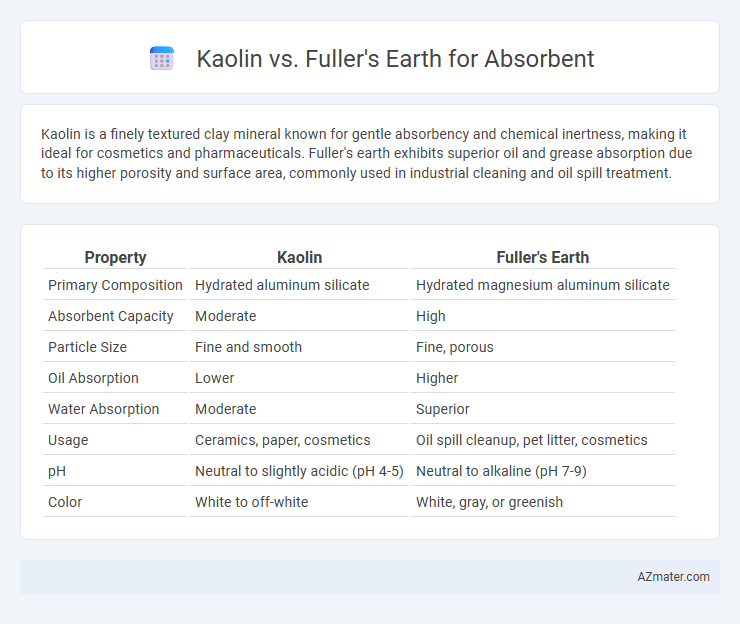 Kaolin vs. Fuller's Earth for Absorbent

Kaolin is a finely textured clay mineral known for gentle absorbency and chemical inertness, making it ideal for cosmetics and pharmaceuticals. Fuller's earth exhibits superior oil and grease absorption due to its higher porosity and surface area, commonly used in industrial cleaning and oil spill treatment.

| Property | Kaolin | Fuller's Earth |
|---|---|---|
| Primary Composition | Hydrated aluminum silicate | Hydrated magnesium aluminum silicate |
| Absorbent Capacity | Moderate | High |
| Particle Size | Fine and smooth | Fine, porous |
| Oil Absorption | Lower | Higher |
| Water Absorption | Moderate | Superior |
| Usage | Ceramics, paper, cosmetics | Oil spill cleanup, pet litter, cosmetics |
| pH | Neutral to slightly acidic (pH 4-5) | Neutral to alkaline (pH 7-9) |
| Color | White to off-white | White, gray, or greenish |

AZmater.com